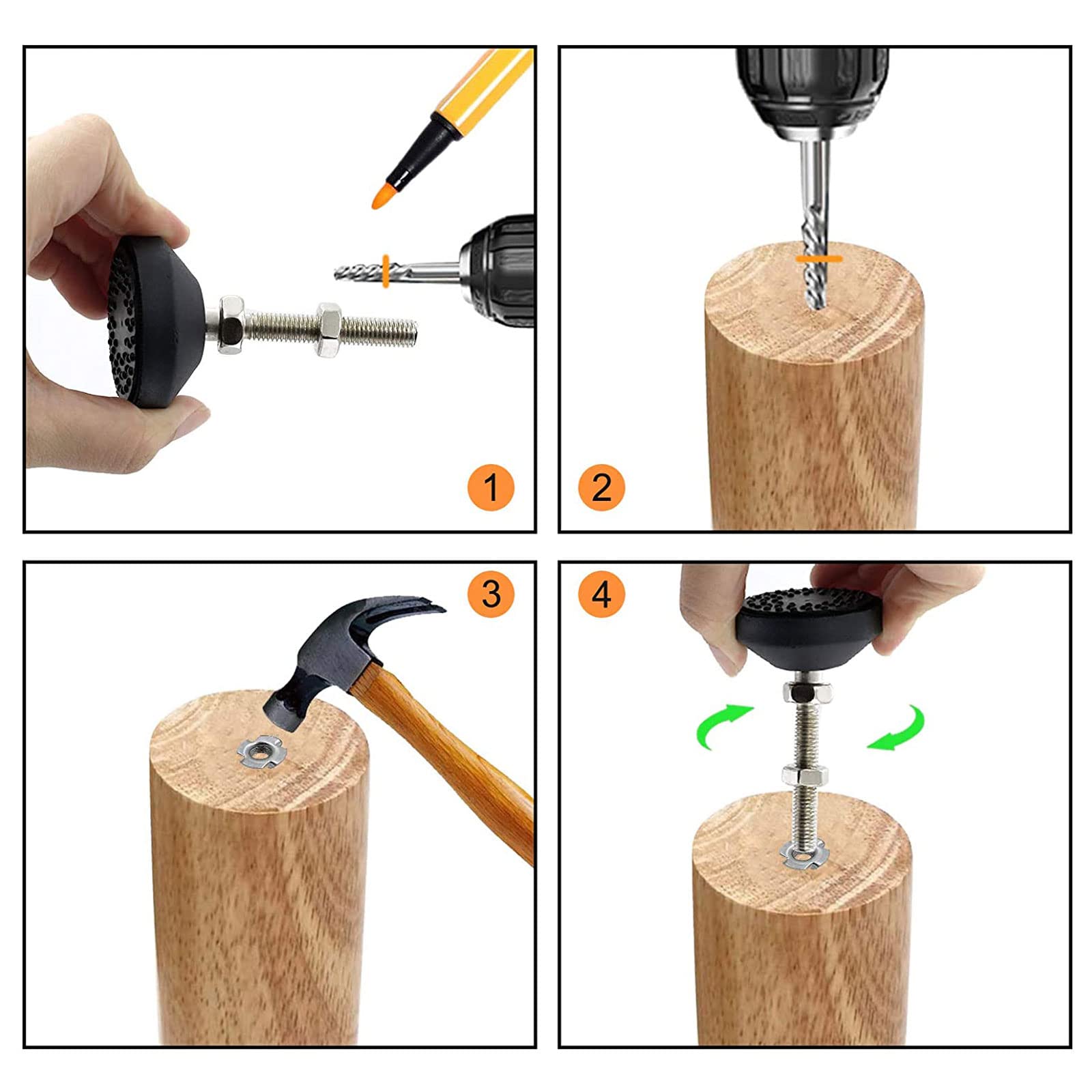 1

2

3

4