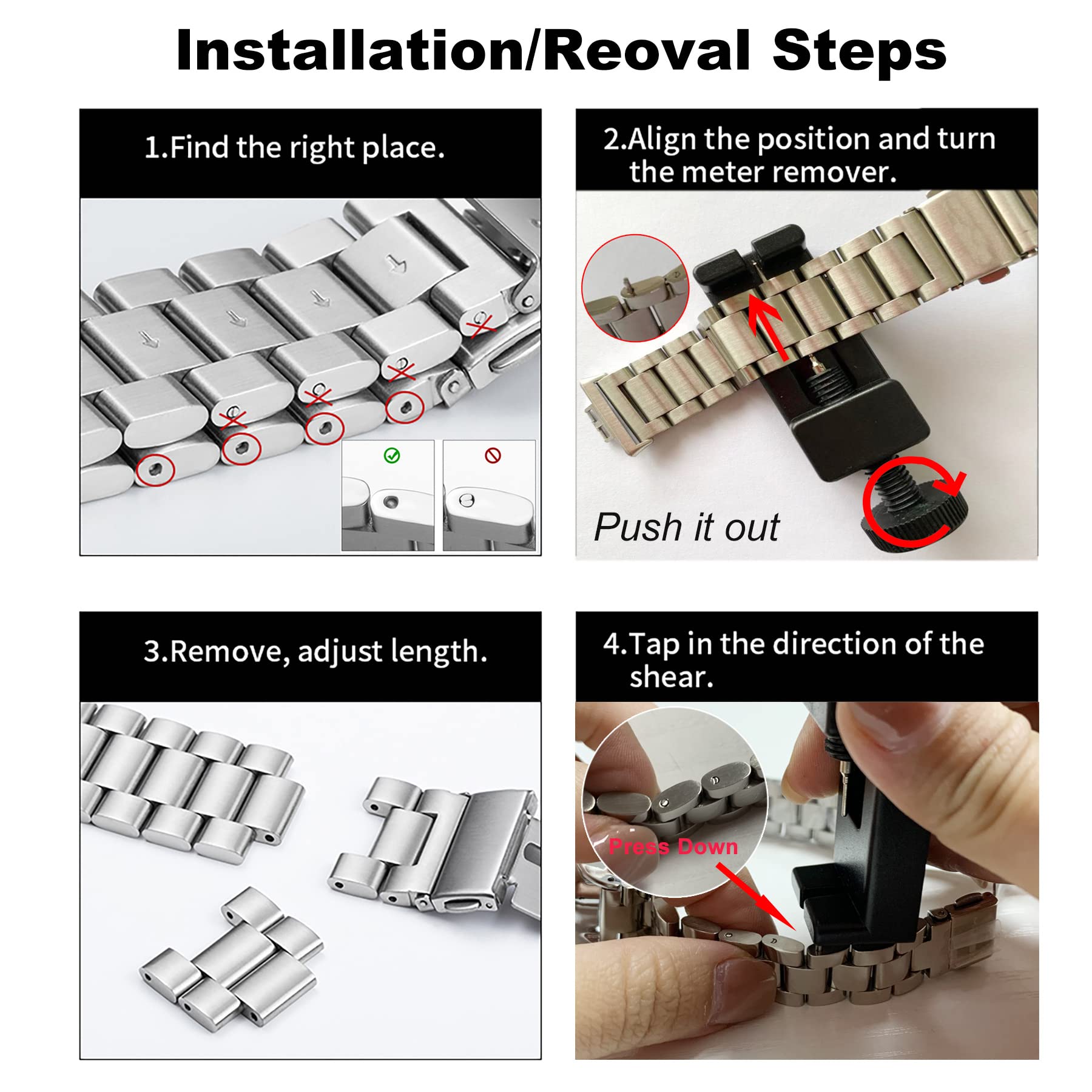 Installation/Reoval Steps

1.Find the right place.

2.Align the position and turn the meter remover.

Push it out

3.Remove, adjust length.

4.Tap in the direction of the shear.

Press Down