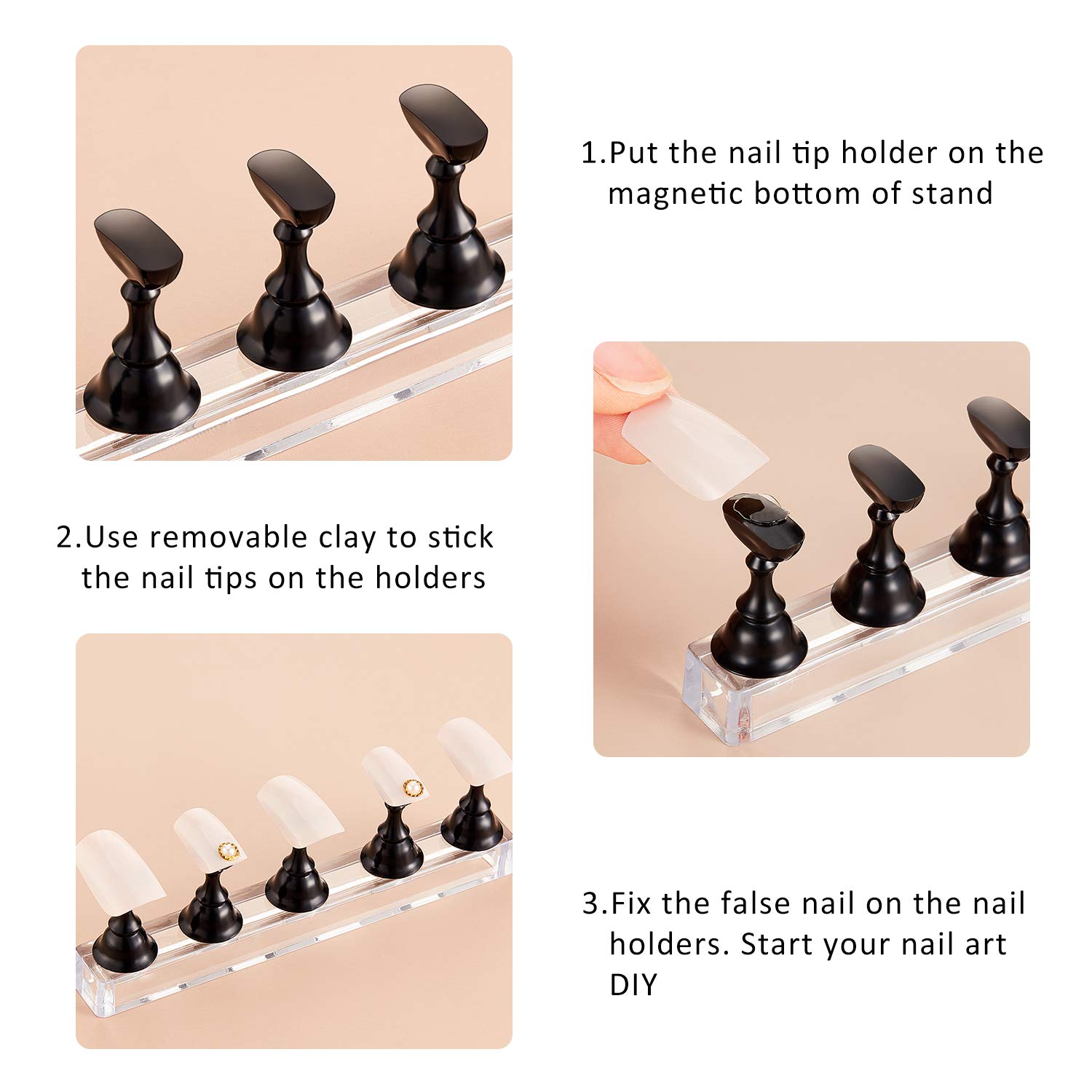 1.Put the nail tip holder on the magnetic bottom of stand

2.Use removable clay to stick the nail tips on the holders

3.Fix the false nail on the nail holders. Start your nail art DIY