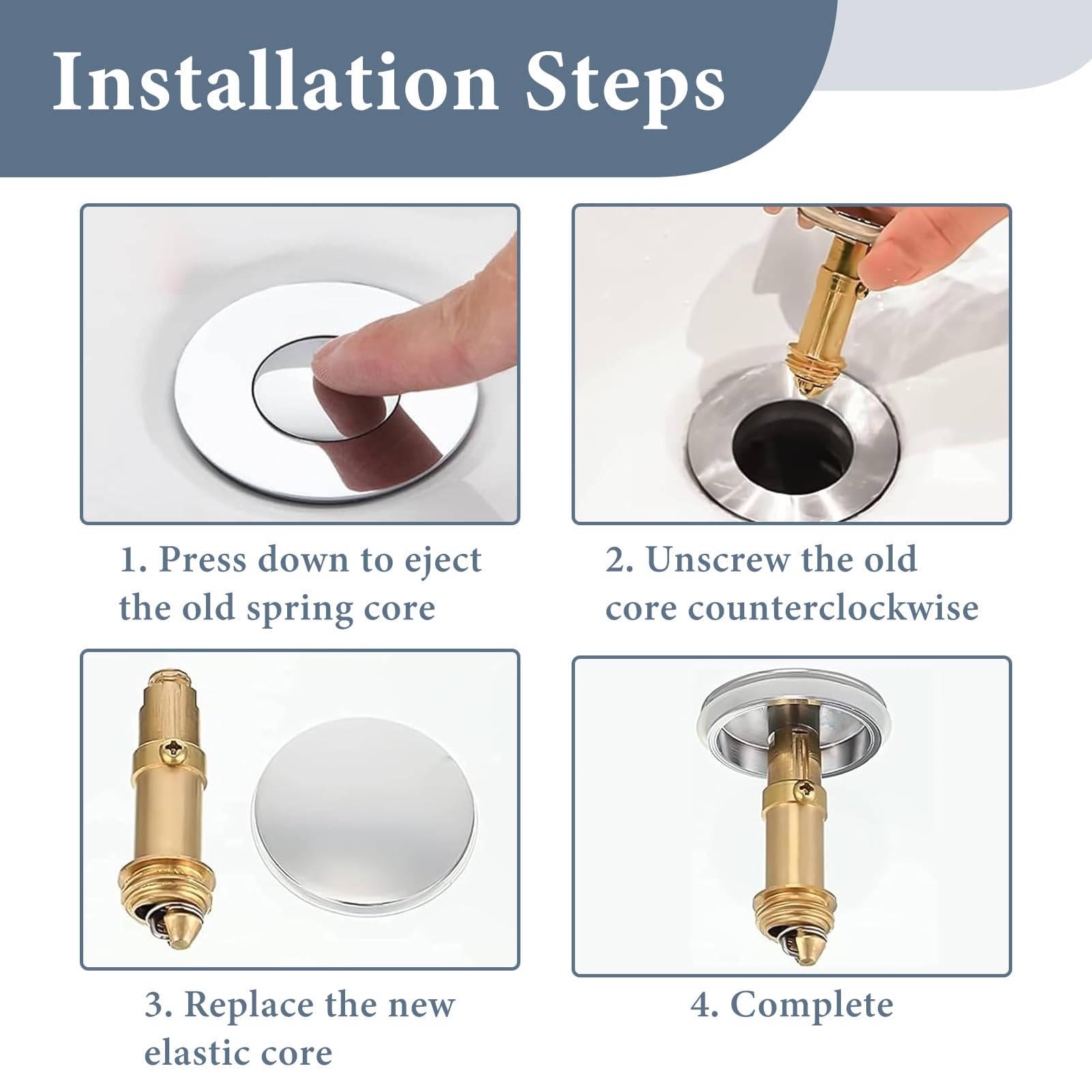 Installation Steps

1. Press down to eject the old spring core

2. Unscrew the old core counterclockwise

3. Replace the new elastic core

4. Complete