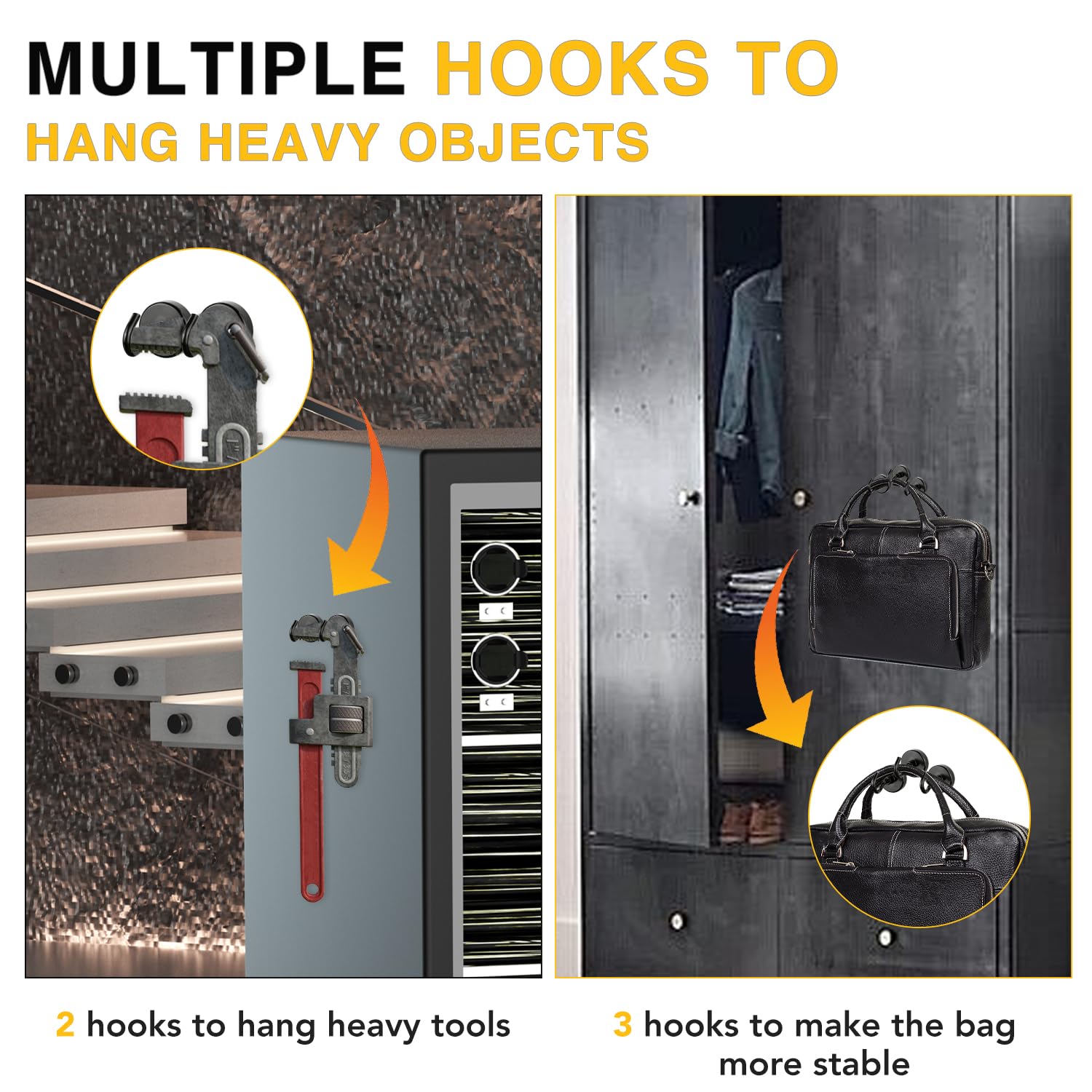 MULTIPLE HOOKS TO
HANG HEAVY OBJECTS

2 hooks to hang heavy tools

3 hooks to make the bag more stable