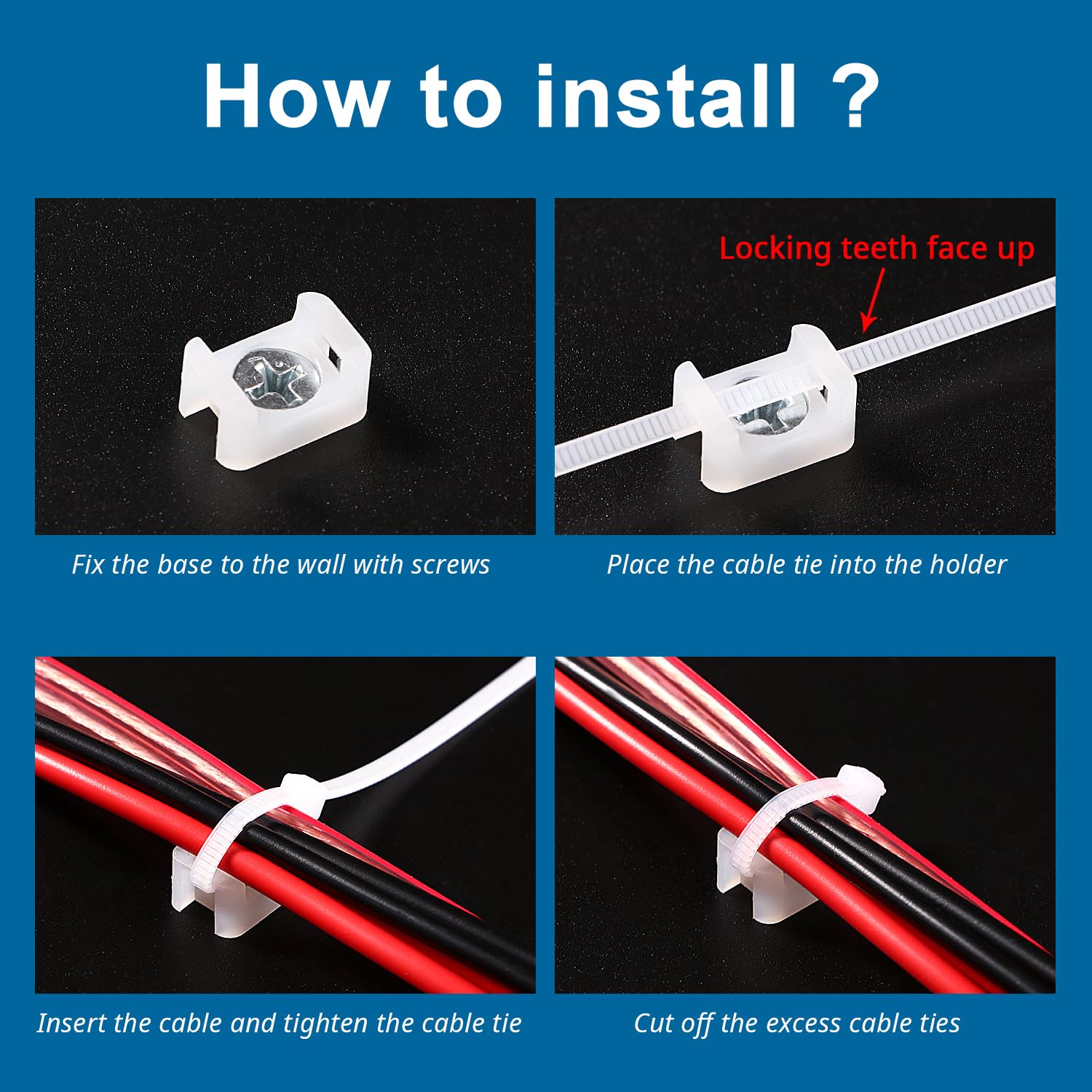 How to install ?

Fix the base to the wall with screws

Locking teeth face up

Place the cable tie into the holder

Insert the cable and tighten the cable tie

Cut off the excess cable ties