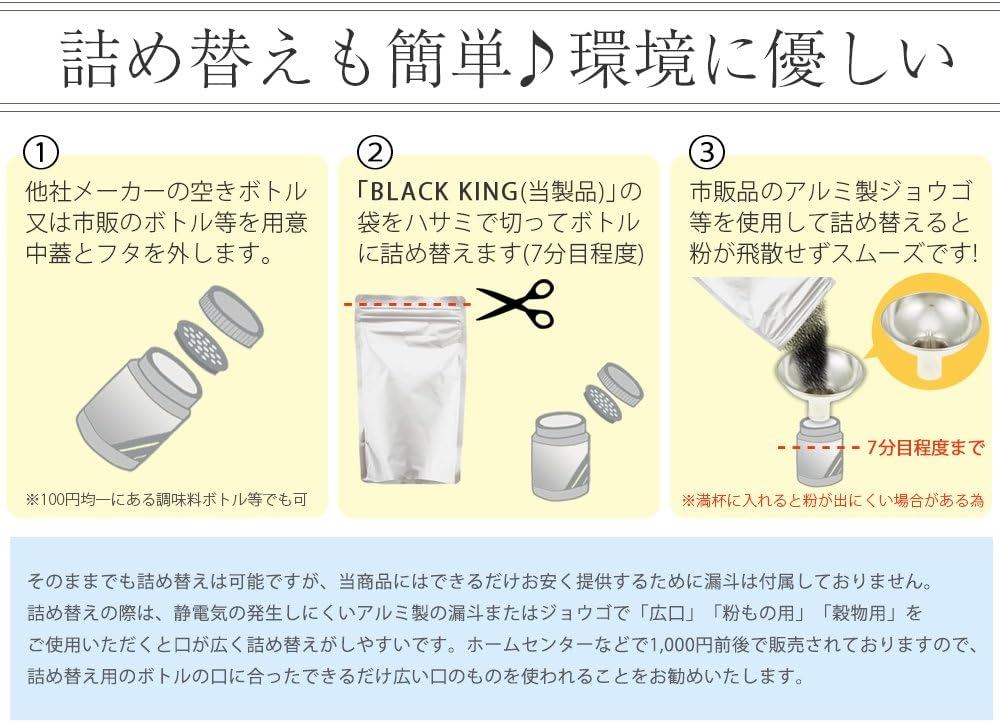 詰め替えも簡単♪環境に優しい

①
他社メーカーの空きボトル又は市販のボトル等を用意中蓋とフタを外します。

※100円均一にある調味料ボトル等でも可

②
「BLACK KING(当製品)」の袋をハサミで切ってボトルに詰め替えます(7分目程度)

③
市販品のアルミ製ジョウゴ等を使用して詰め替えると粉が飛散せずスムーズです!

7分目程度まで

※満杯に入れると粉が出にくい場合がある為

そのままでも詰め替えは可能ですが、当商品にはできるだけお安く提供するために漏斗は付属しておりません。
詰め替えの際は、静電気の発生しにくいアルミ製の漏斗またはジョウゴで「広口」「粉もの用」「穀物用」をご使用いただくと口が広く詰め替えがしやすいです。ホームセンターなどで1,000円前後で販売されておりますので、詰め替え用のボトルの口に合ったできるだけ広い口のものを使われることをお勧めいたします。