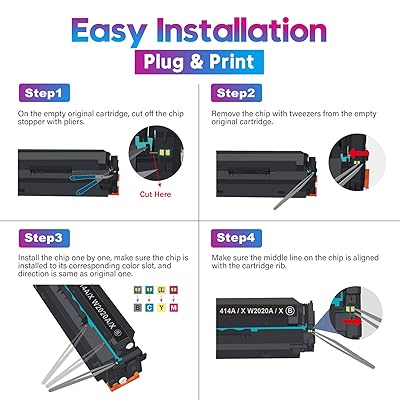 Easy Installation
Plug & Print

Step1
On the empty original cartridge, cut off the chip stopper with pliers.

Cut Here

Step2
Remove the chip with tweezers from the empty original cartridge.

Step3
Install the chip one by one, make sure the chip is installed to its corresponding color slot, and direction is same as original one.

14A/X W2020A/X B

B C Y M

Step4
Make sure the middle line on the chip is aligned with the cartridge rib.

414A / X W2020A / X B