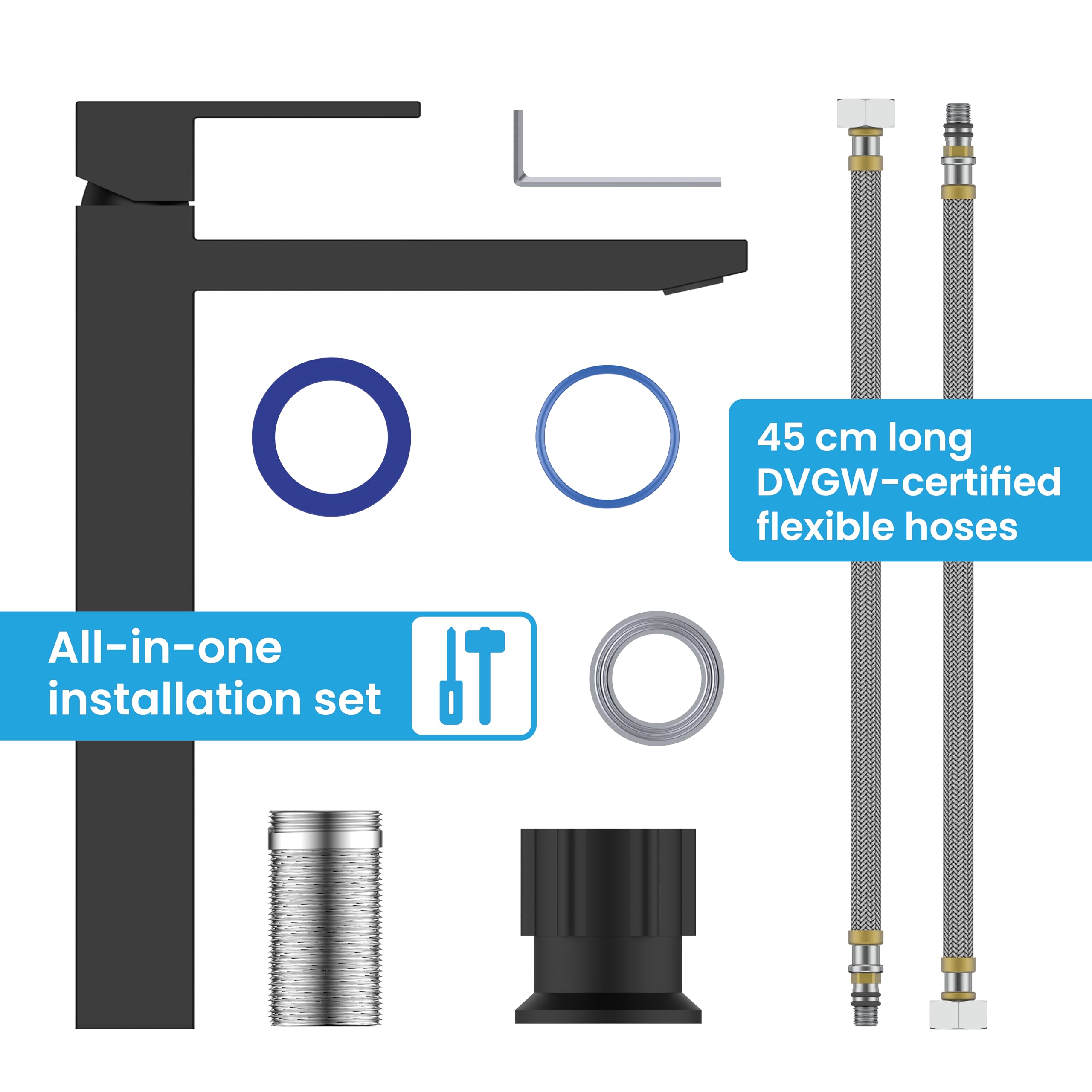 45 cm long DVGW-certified flexible hoses

All-in-one installation set