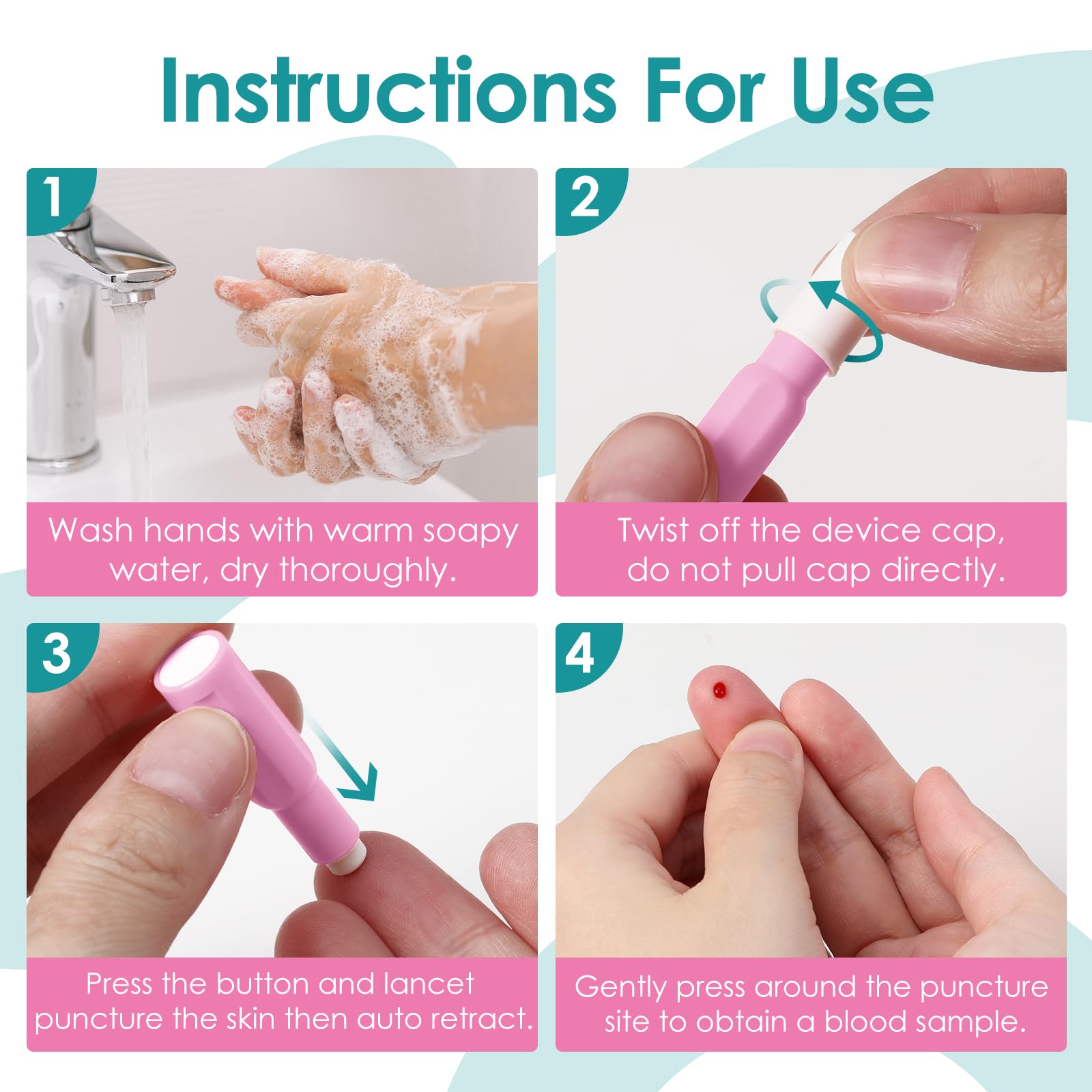 Instructions For Use

1

Wash hands with warm soapy water, dry thoroughly.

2

Twist off the device cap, do not pull cap directly.

3

Press the button and lancet puncture the skin then auto retract.

4

Gently press around the puncture site to obtain a blood sample.