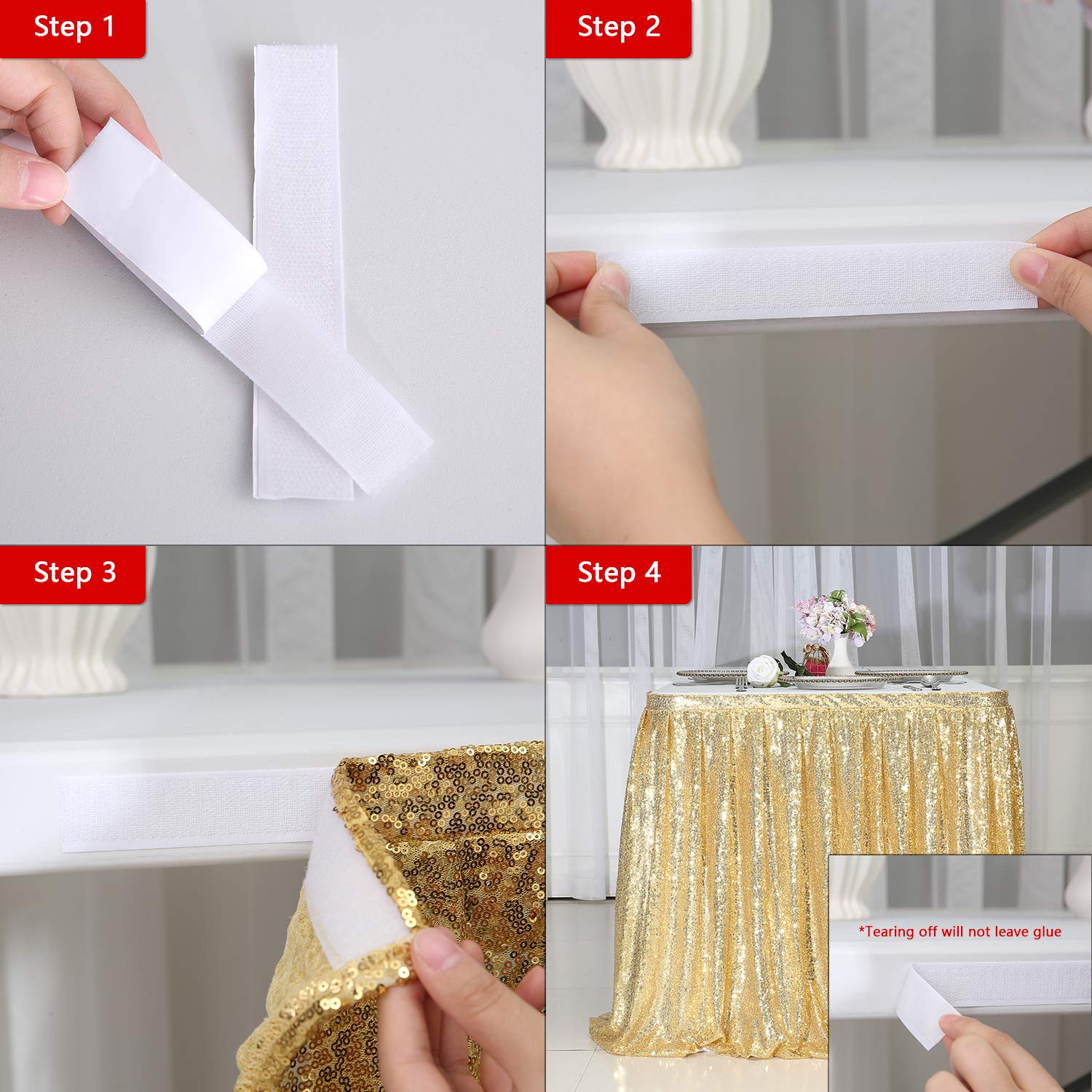 Step 1

Step 2

Step 3

Step 4

*Tearing off will not leave glue