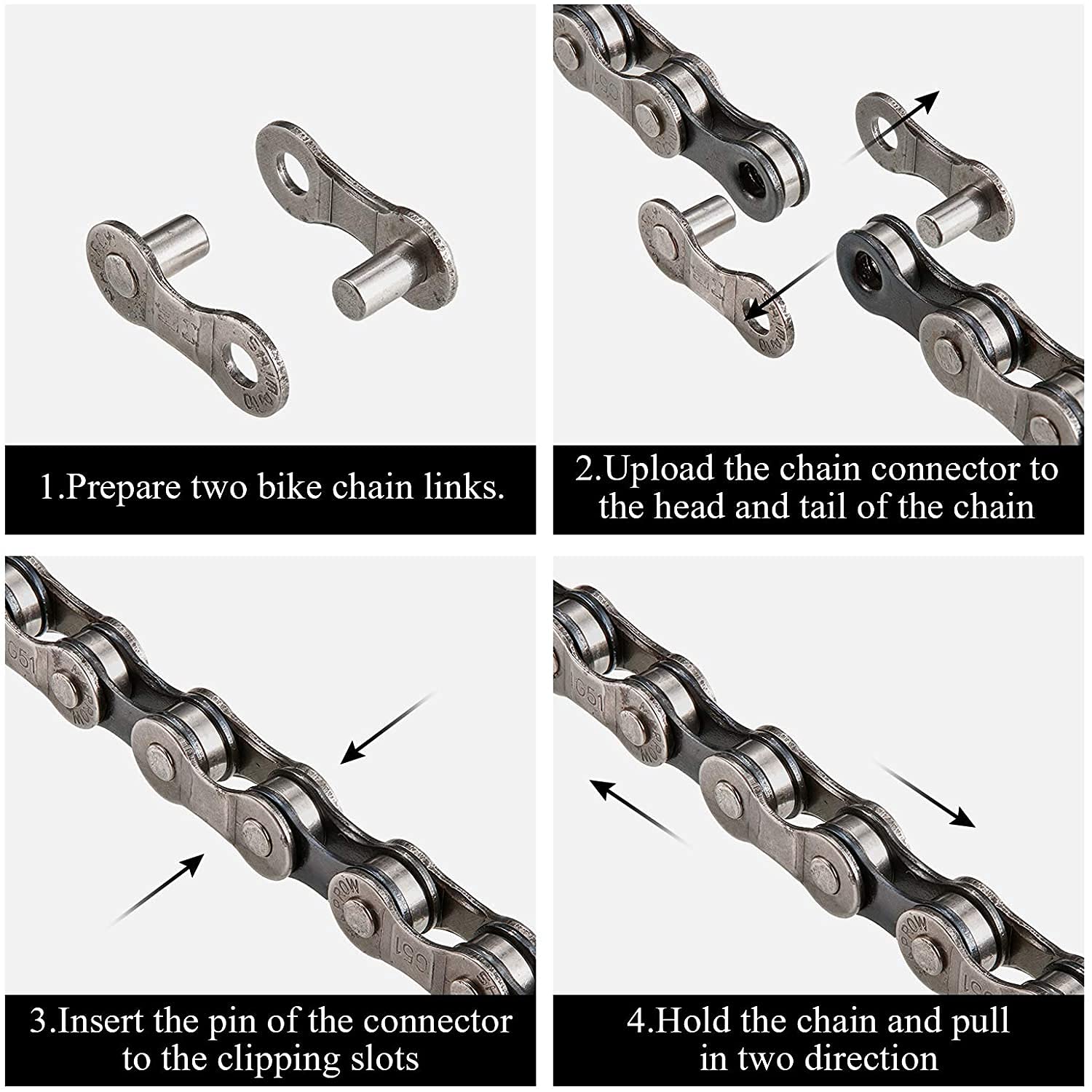 1.Prepare two bike chain links.

2.Upload the chain connector to the head and tail of the chain

3.Insert the pin of the connector to the clipping slots

4.Hold the chain and pull in two direction