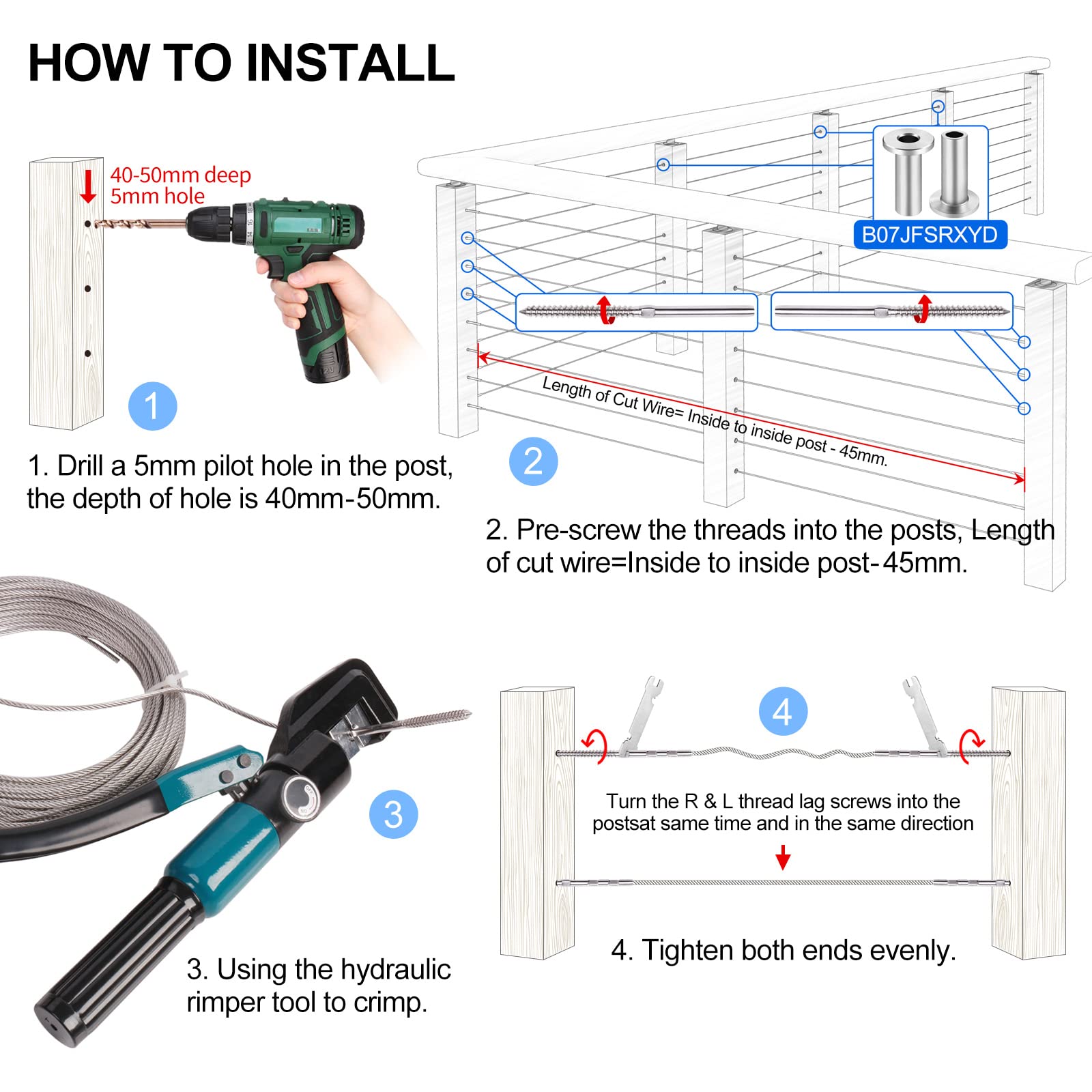 HOW TO INSTALL

40-50mm deep
5mm hole

1

1. Drill a 5mm pilot hole in the post, the depth of hole is 40mm-50mm.

B07JFSRXYD

Length of Cut Wire= Inside to inside post - 45mm.

2

2. Pre-screw the threads into the posts, Length of cut wire=Inside to inside post-45mm.

3

3. Using the hydraulic rimper tool to crimp.

4

Turn the R & L thread lag screws into the postsat same time and in the same direction

4. Tighten both ends evenly.