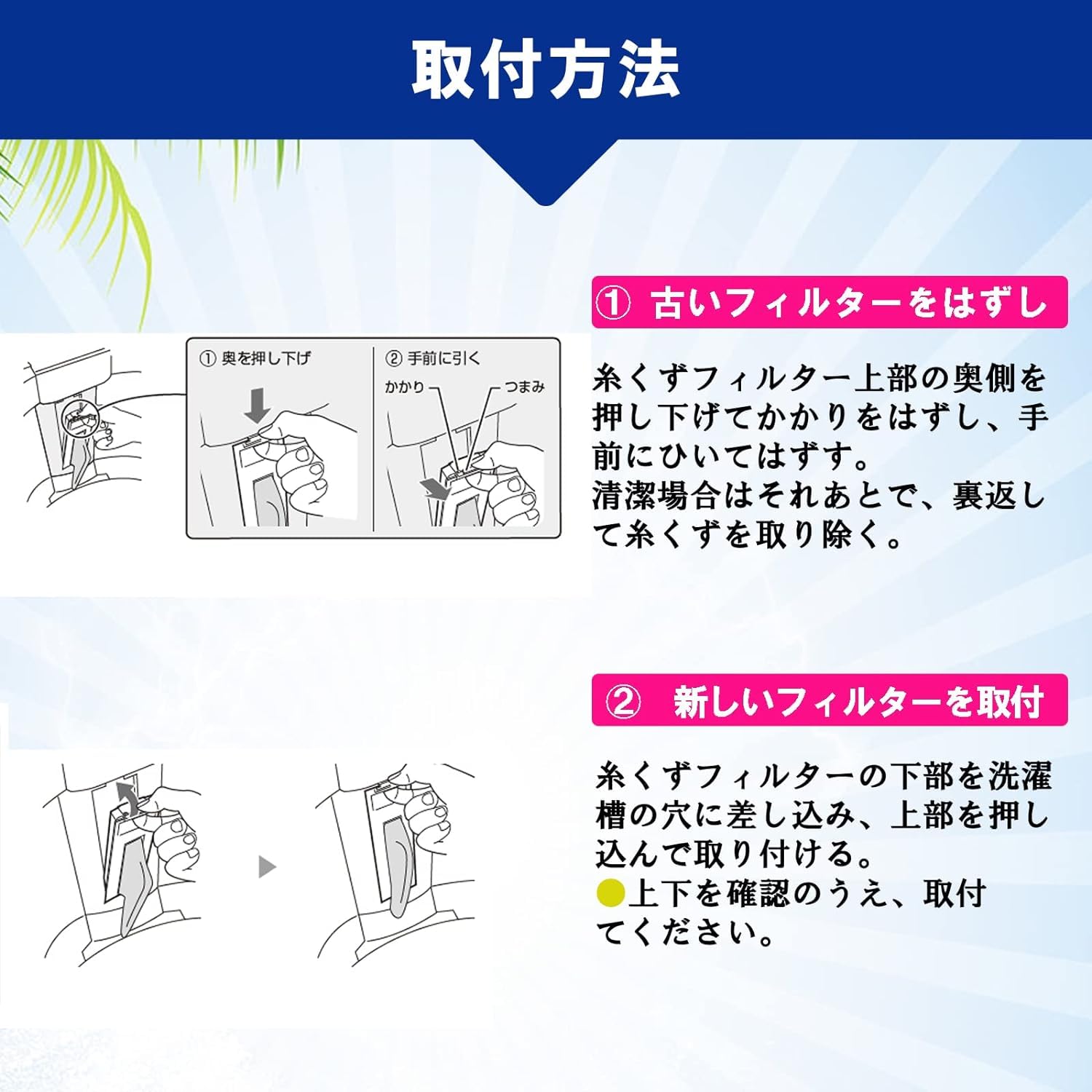 取付方法

① 奥を押し下げ

② 手前に引く

かかり

つまみ

① 古いフィルターをはずし

糸くずフィルター上部の奥側を押し下げてかかりをはずし、手前にひいてはずす。
清潔場合はそれあとで、裏返して糸くずを取り除く。

② 新しいフィルターを取付

糸くずフィルターの下部を洗濯槽の穴に差し込み、上部を押し込んで取り付ける。
●上下を確認のうえ、取付てください。