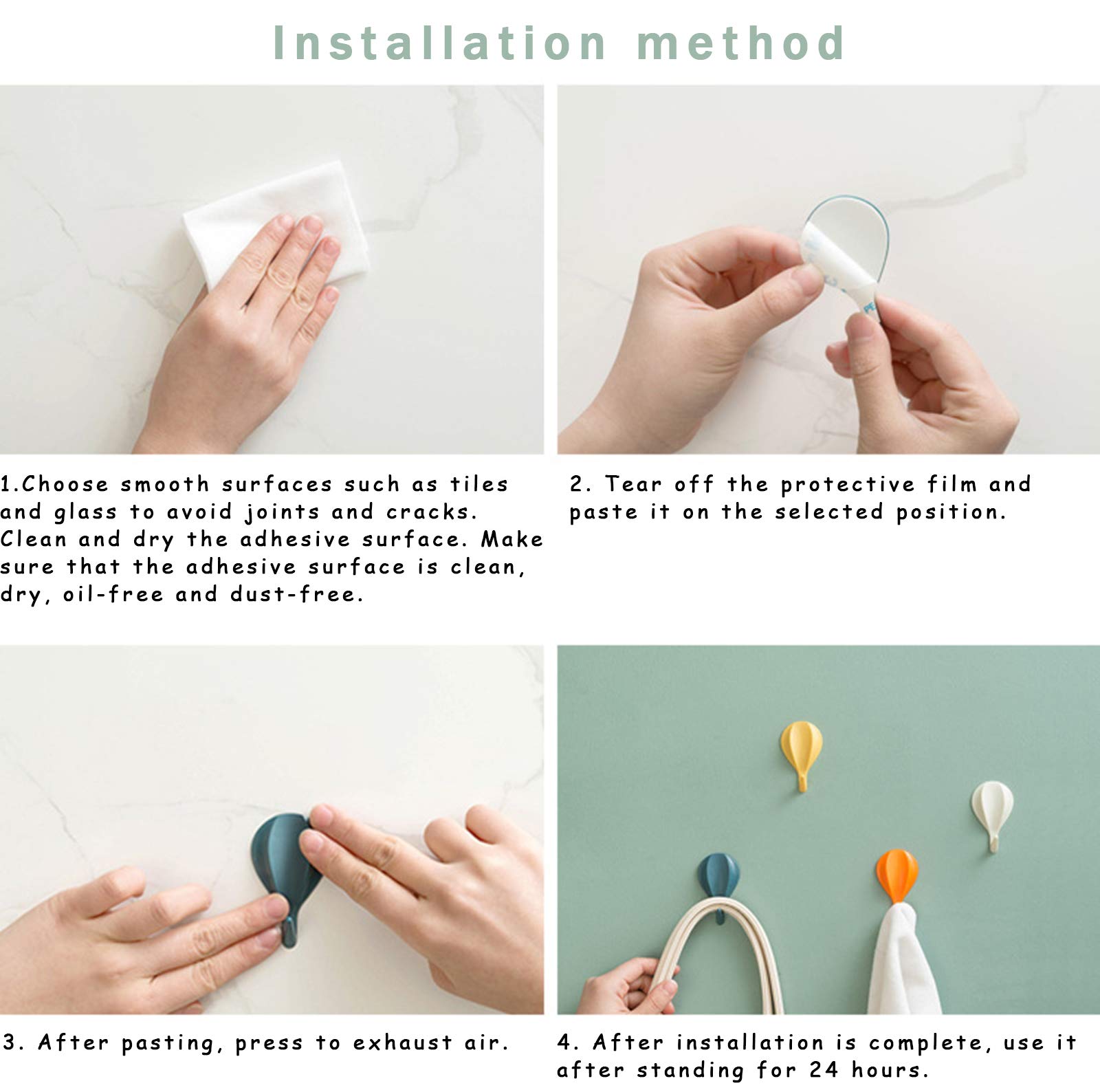 Installation method

1.Choose smooth surfaces such as tiles and glass to avoid joints and cracks. Clean and dry the adhesive surface. Make sure that the adhesive surface is clean, dry, oil-free and dust-free.

2. Tear off the protective film and paste it on the selected position.

3. After pasting, press to exhaust air.

4. After installation is complete, use it after standing for 24 hours.