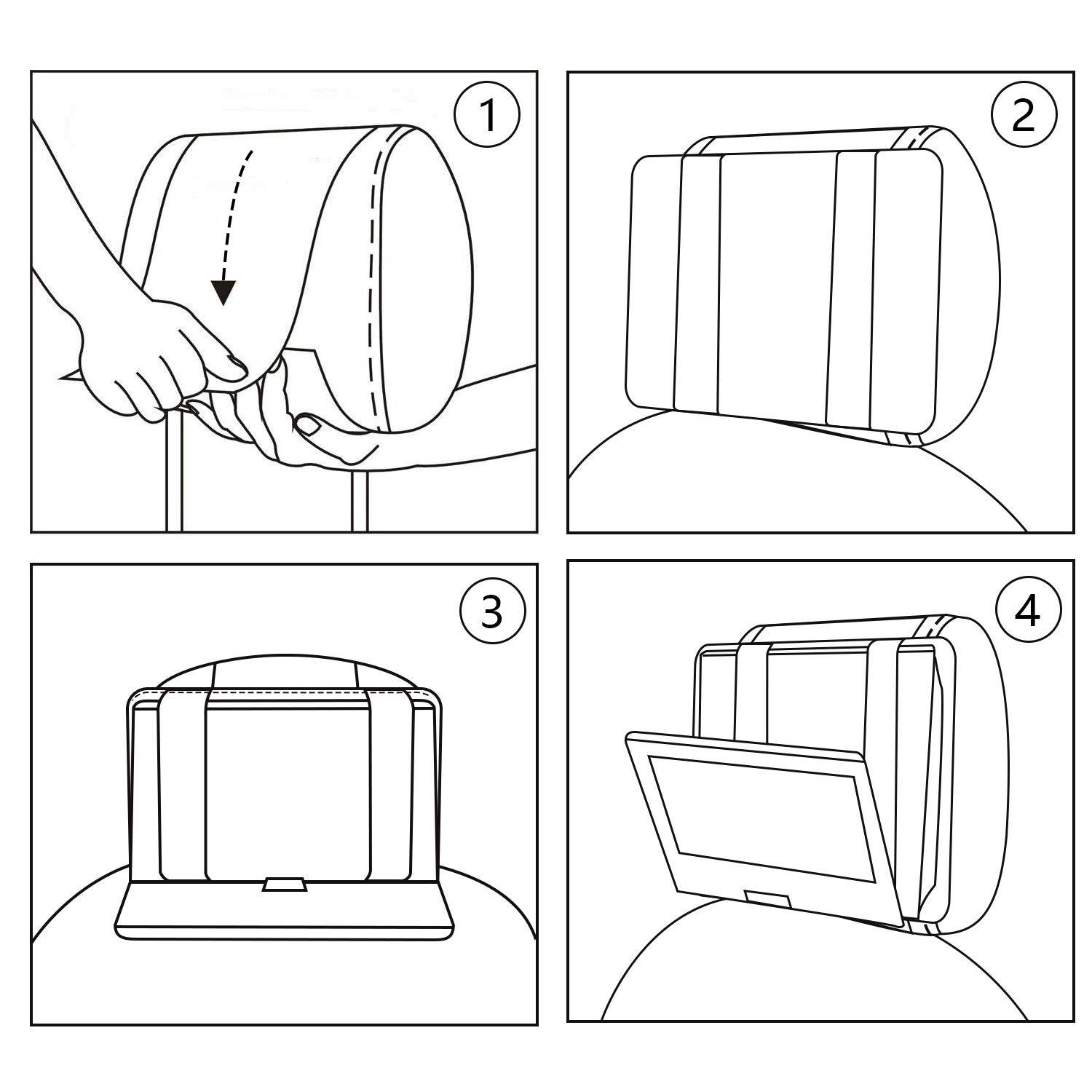 1

2

3

4