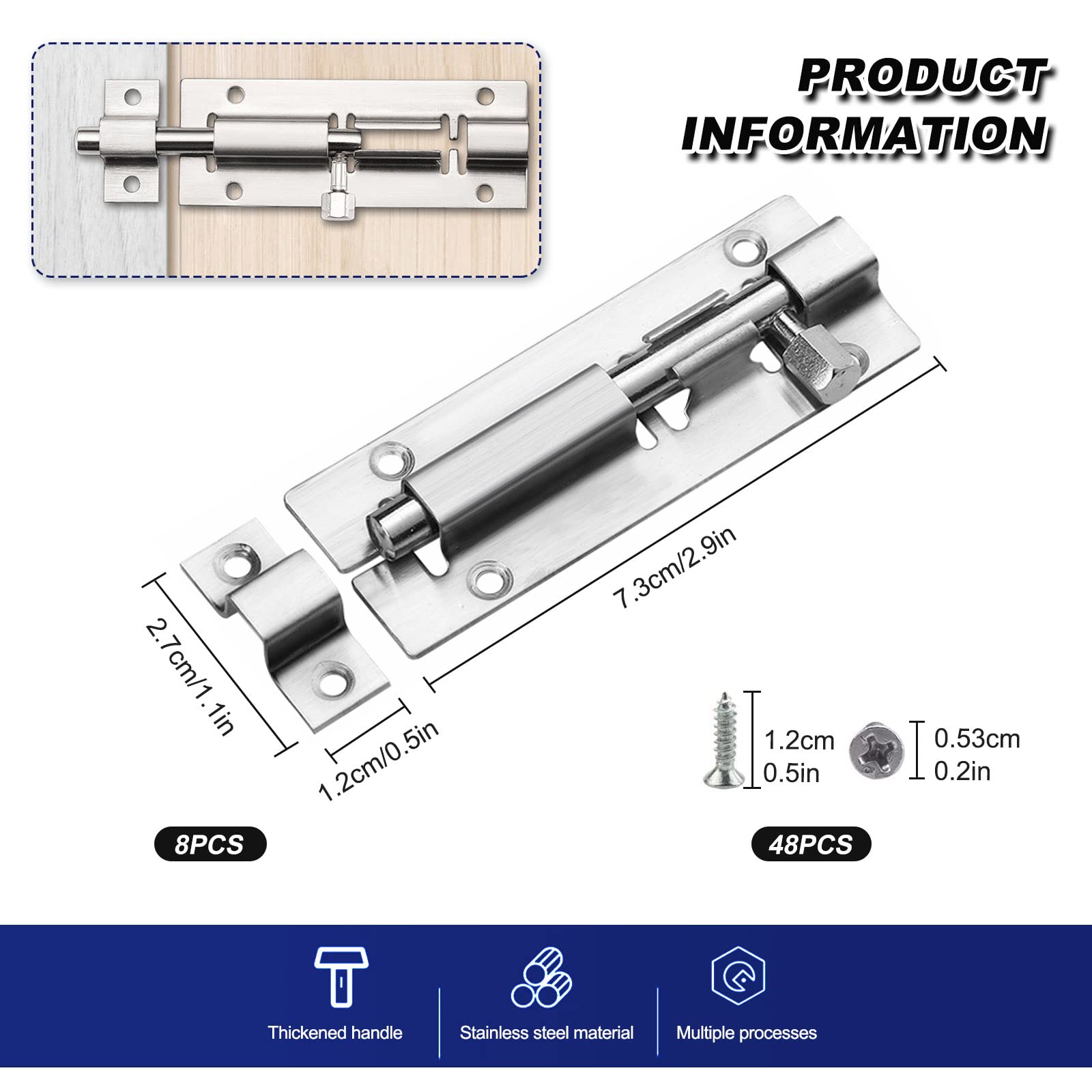 PRODUCT INFORMATION

7.3cm/2.9in

2.7cm/1.1in

1.2cm/0.5in

1.2cm
0.5in

0.53cm
0.2in

8PCS

48PCS

Thickened handle

Stainless steel material

Multiple processes