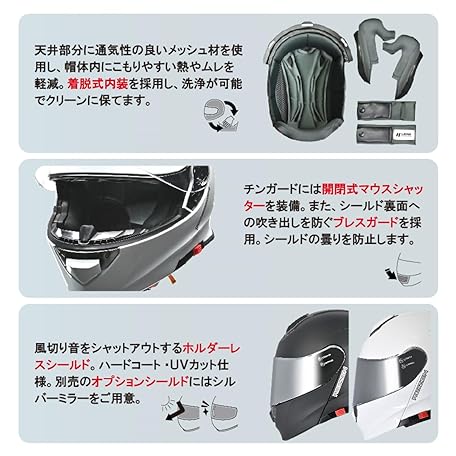 天井部分に通気性の良いメッシュ材を使用し、帽体内にこもりやすい熱やムレを軽減。着脱式内装を採用し、洗浄が可能でクリーンに保てます。

チンガードには開閉式マウスシャッターを装備。また、シールド裏面への吹き出しを防ぐブレスガードを採用。シールドの曇りを防止します。

風切り音をシャットアウトするホルダーレスシールド。ハードコート・UVカット仕様。別売のオプションシールドにはシルバーミラーをご用意。