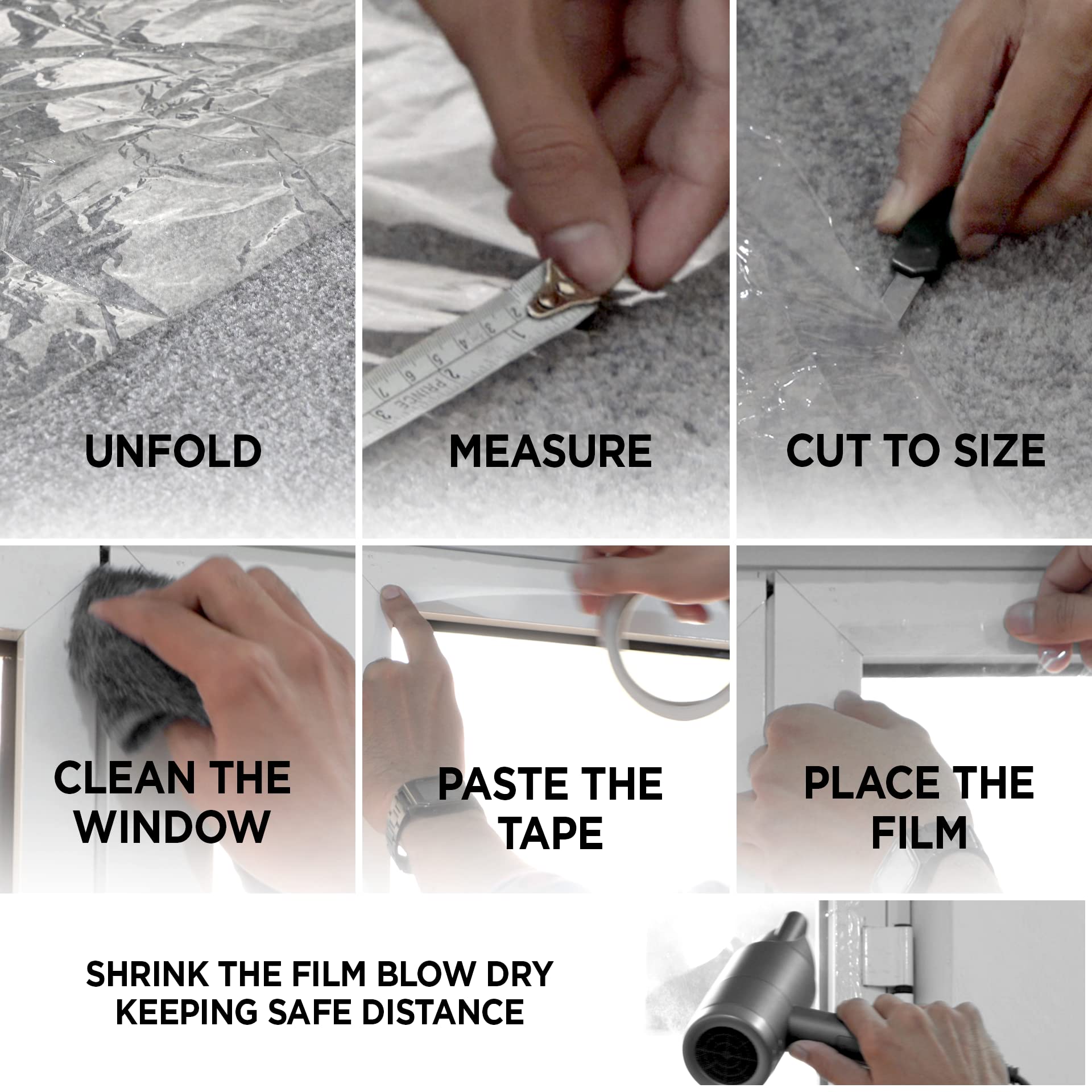 UNFOLD

MEASURE

CUT TO SIZE

CLEAN THE WINDOW

PASTE THE TAPE

PLACE THE FILM

SHRINK THE FILM BLOW DRY KEEPING SAFE DISTANCE