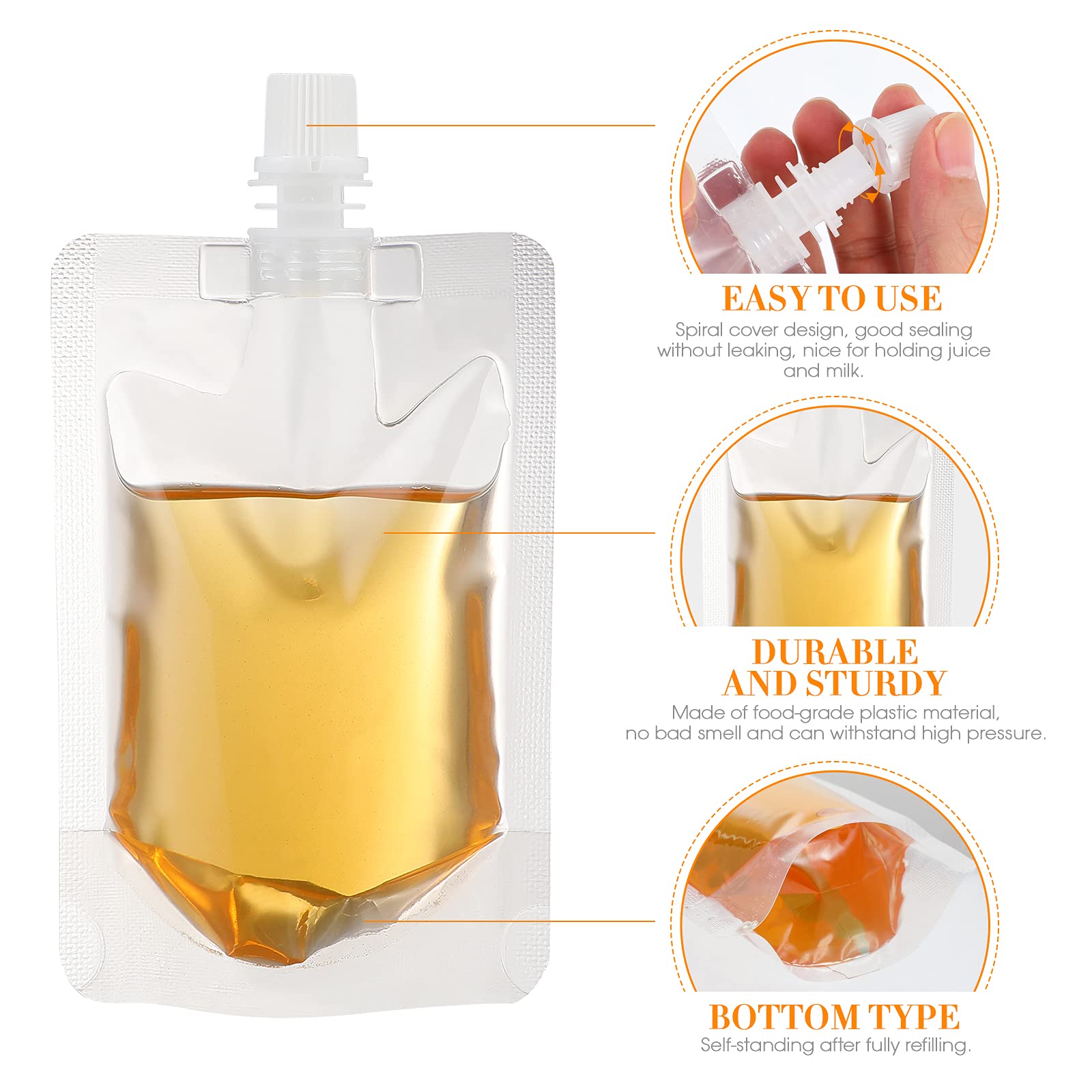 EASY TO USE

Spiral cover design, good sealing without leaking, nice for holding juice and milk.

DURABLE AND STURDY

Made of food-grade plastic material, no bad smell and can withstand high pressure.

BOTTOM TYPE

Self-standing after fully refilling.