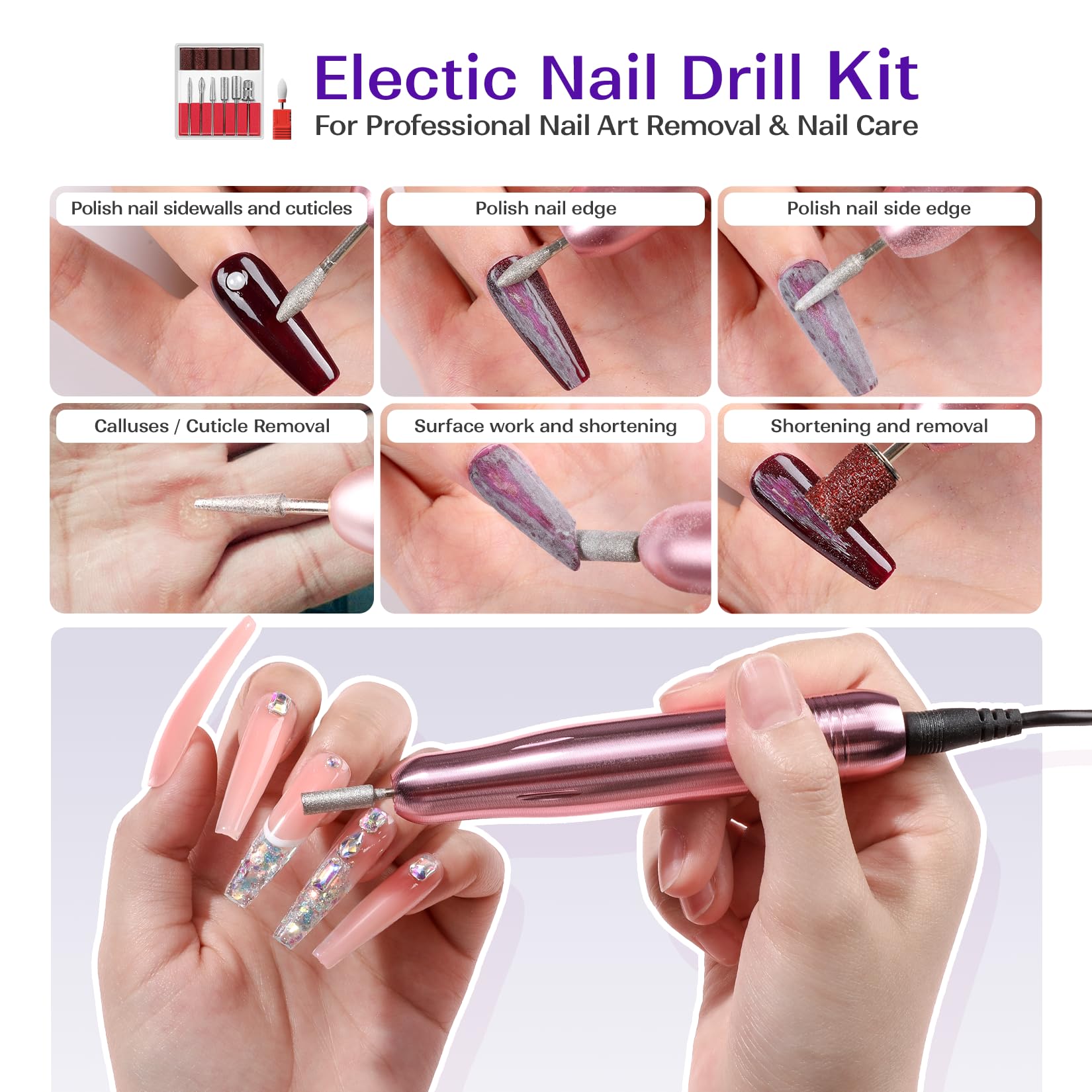 Electic Nail Drill Kit
For Professional Nail Art Removal & Nail Care

Polish nail sidewalls and cuticles

Polish nail edge

Polish nail side edge

Calluses / Cuticle Removal

Surface work and shortening

Shortening and removal