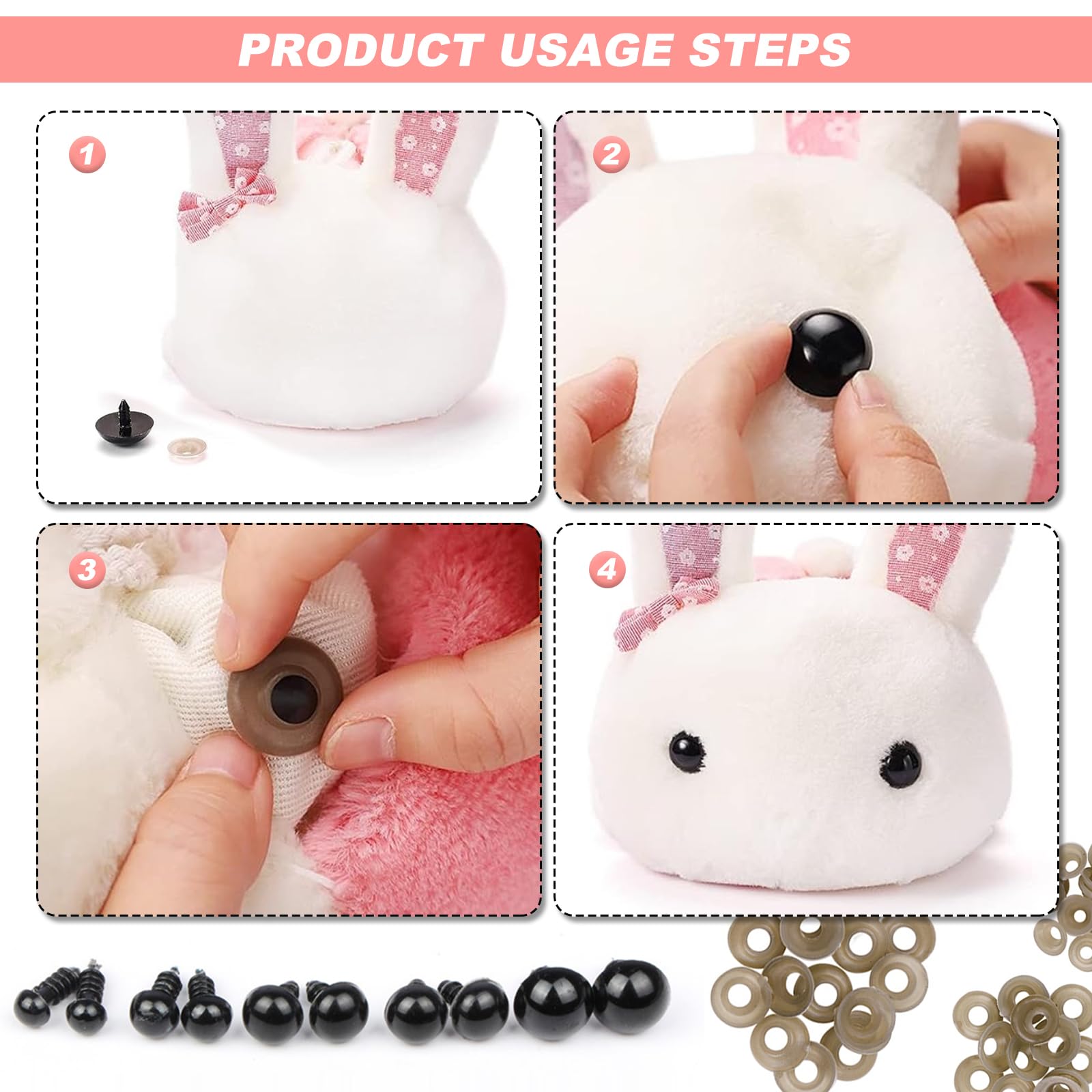 PRODUCT USAGE STEPS

1

2

3

4