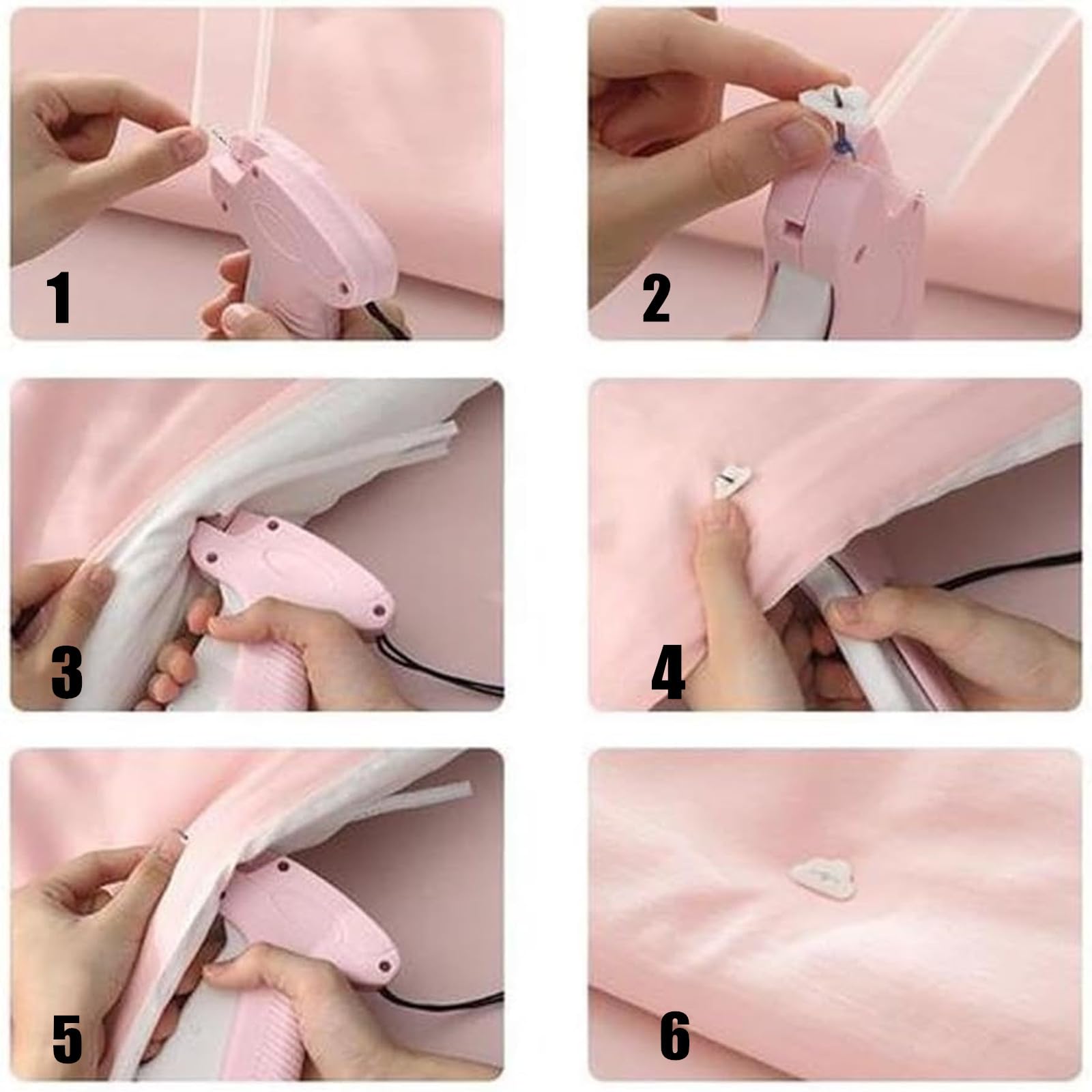 1

2

3

4

5

6