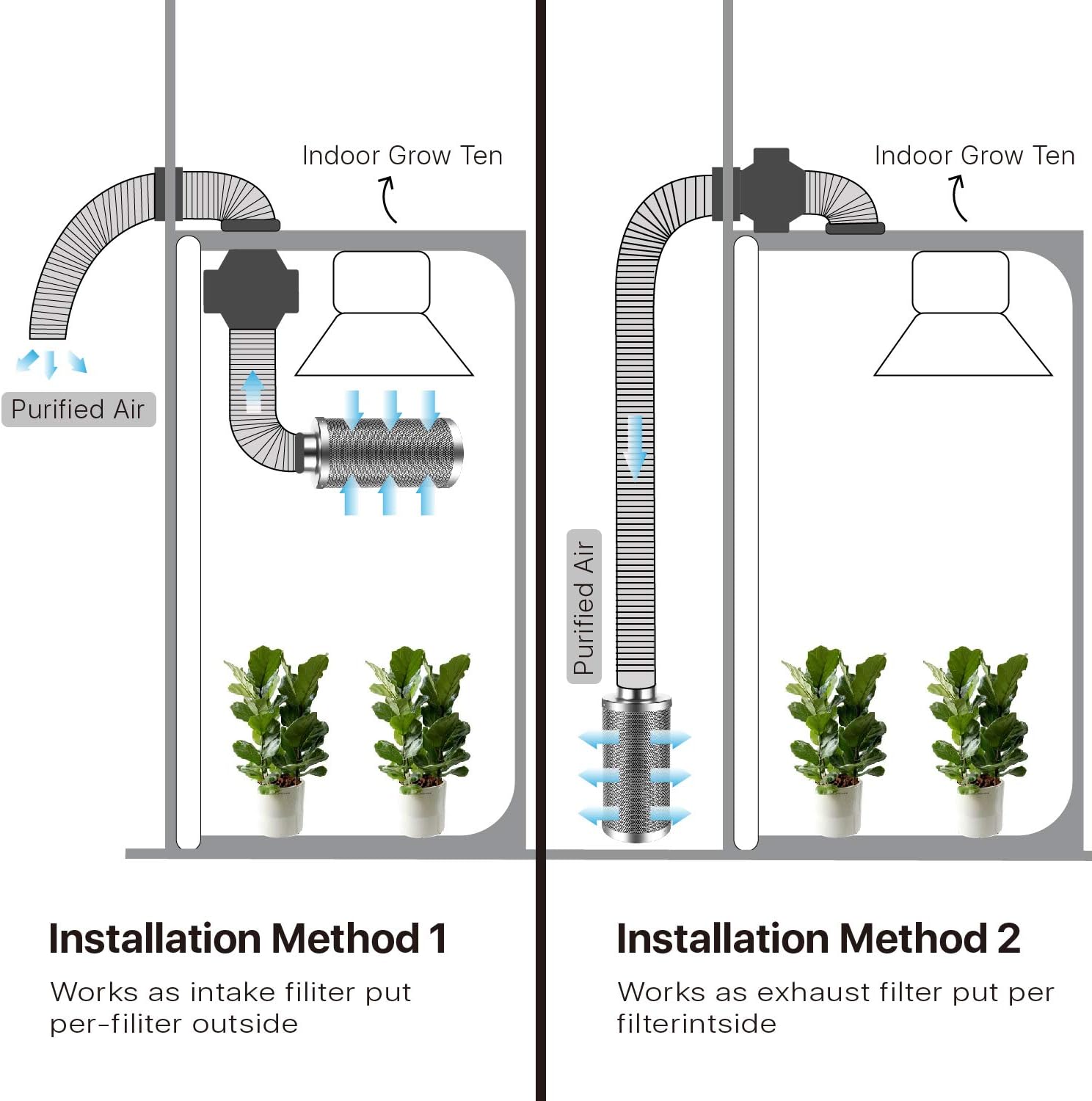 Indoor Grow Ten

Purified Air

Installation Method 1

Works as intake filiter put per-filiter outside

Indoor Grow Ten

Purified Air

Installation Method 2

Works as exhaust filter put per filterintside