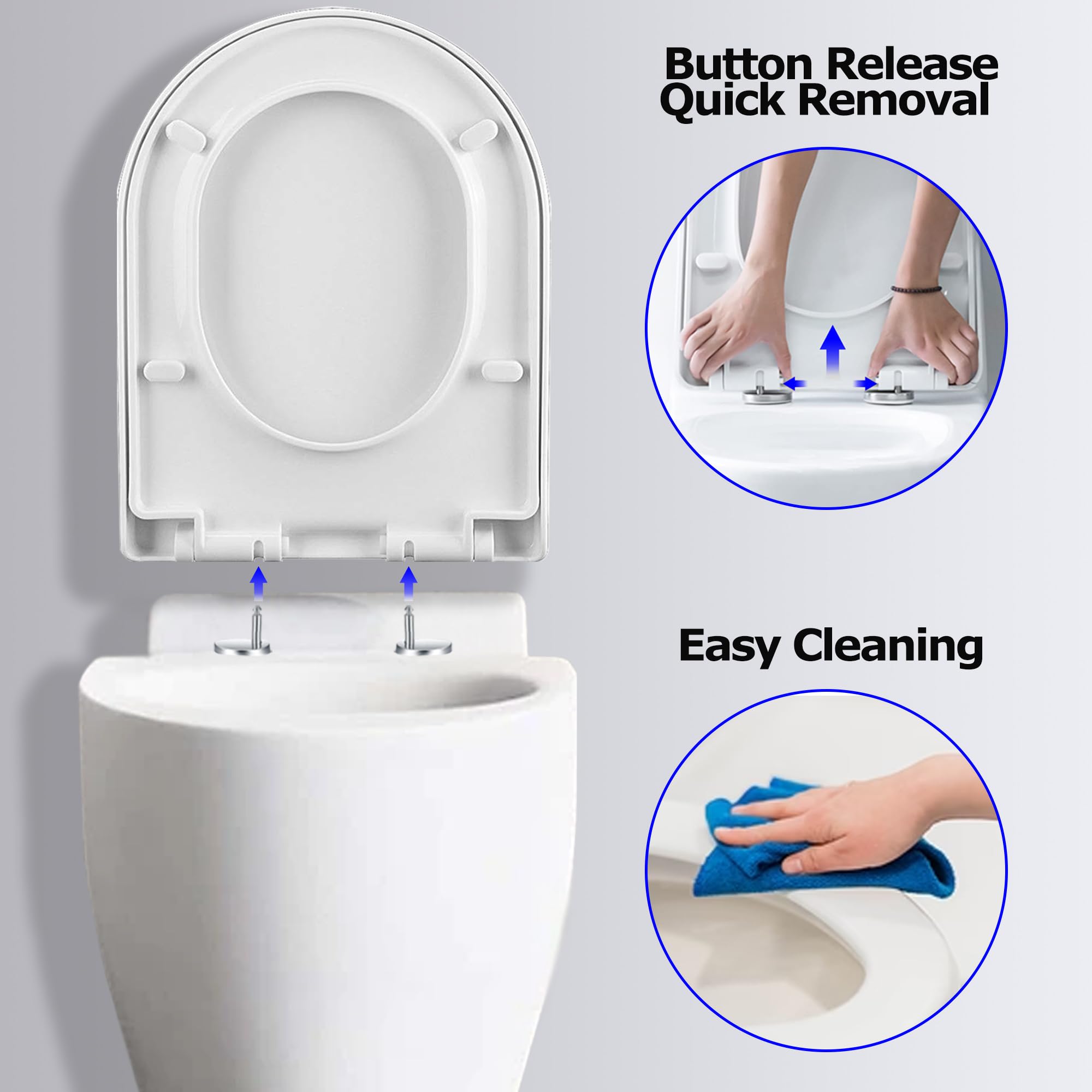 Button Release
Quick Removal

Easy Cleaning