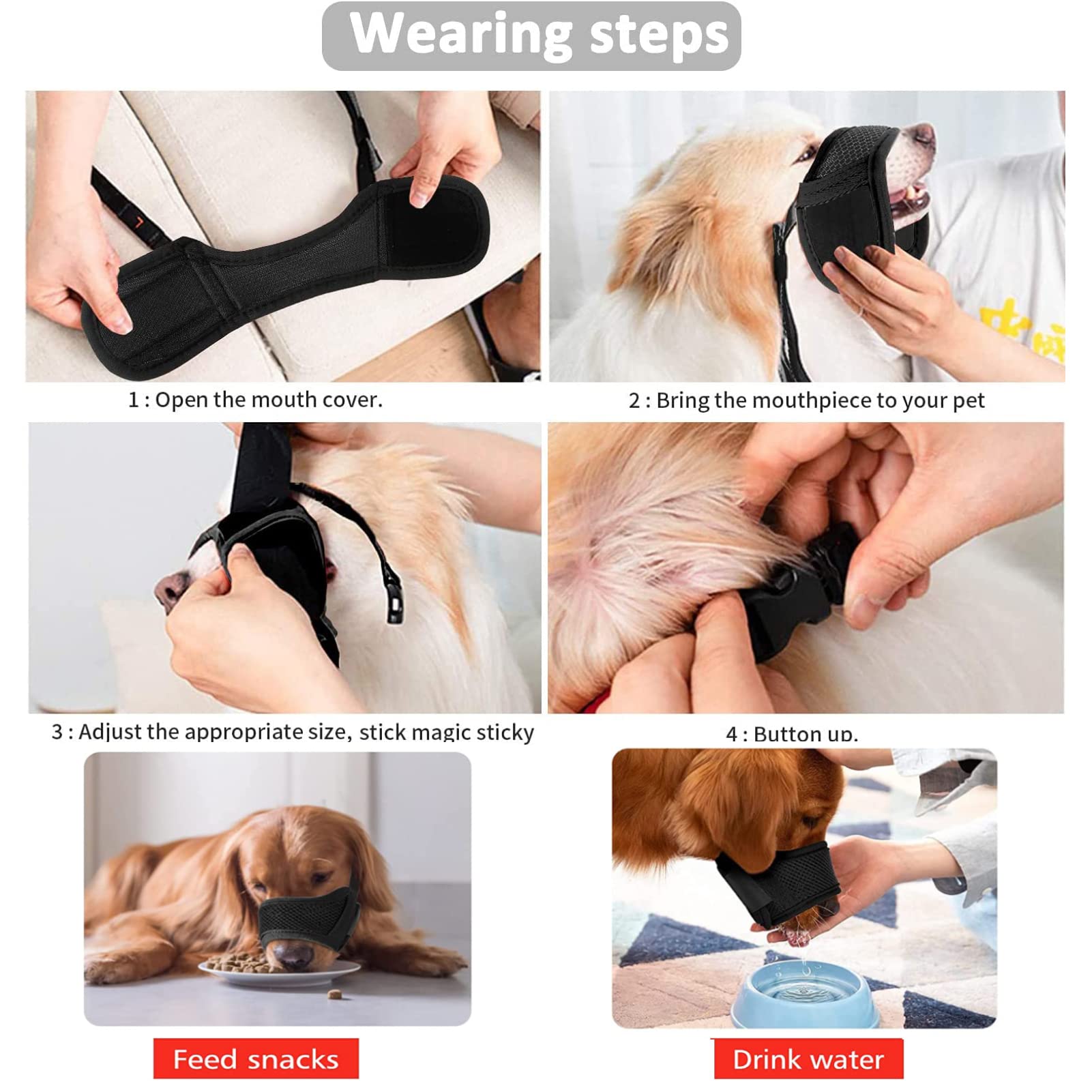 Wearing steps

1 : Open the mouth cover.

2 : Bring the mouthpiece to your pet

3 : Adjust the appropriate size, stick magic sticky

4 : Button up.

Feed snacks

Drink water