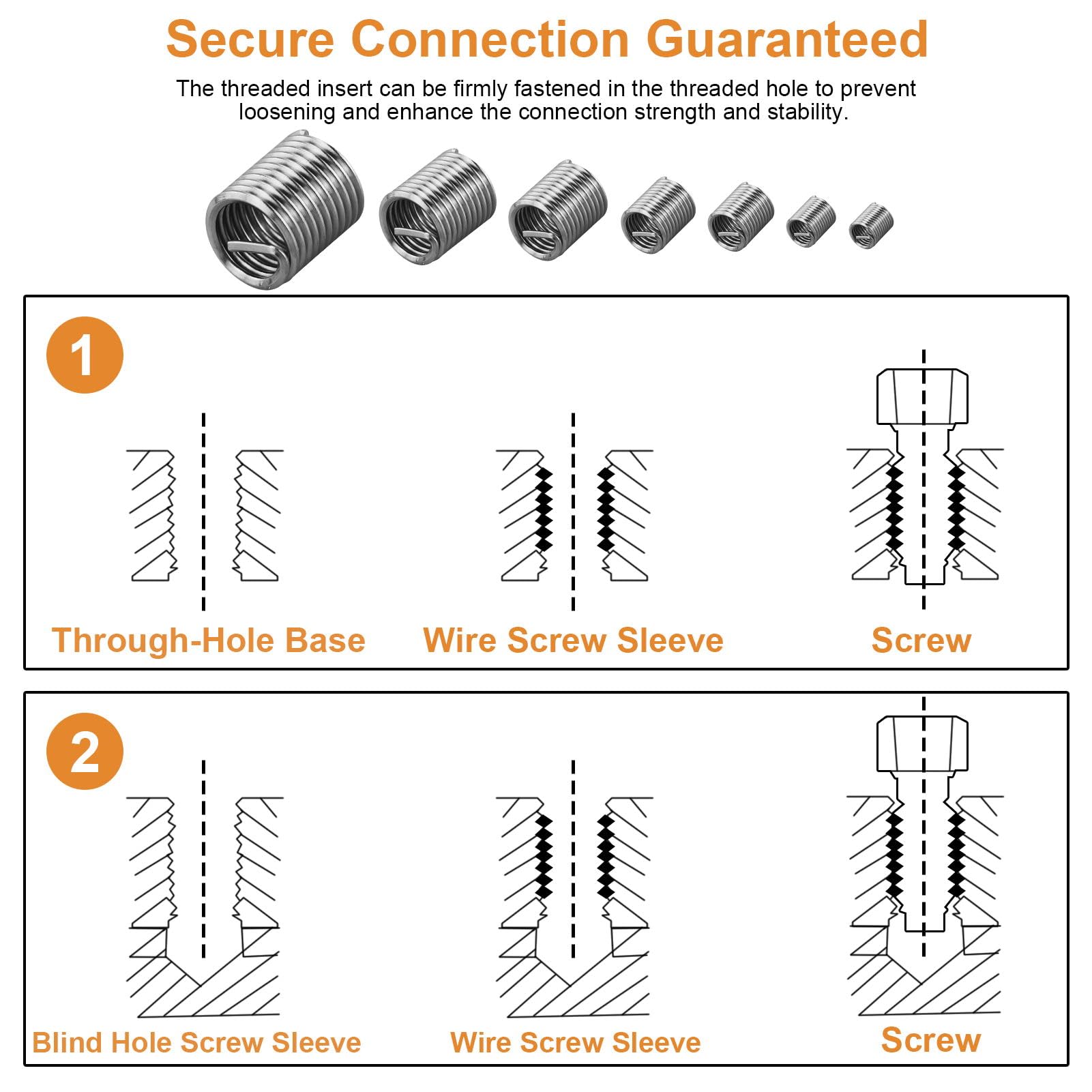 Secure Connection Guaranteed

The threaded insert can be firmly fastened in the threaded hole to prevent loosening and enhance the connection strength and stability.

1

Through-Hole Base

Wire Screw Sleeve

Screw

2

Blind Hole Screw Sleeve

Wire Screw Sleeve

Screw