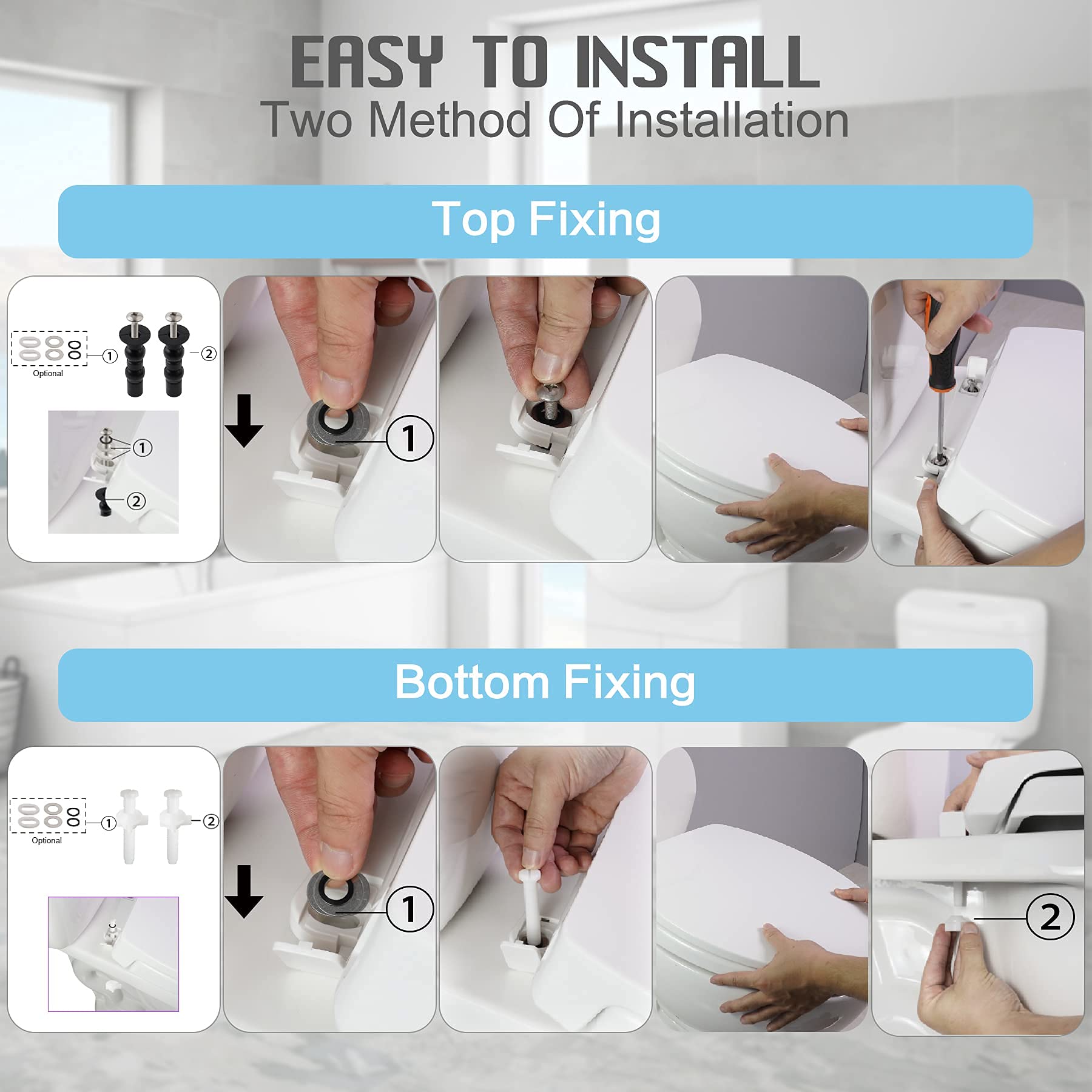 EASY TO INSTALL
Two Method Of Installation

Top Fixing

①
②
Optional

①
②

1

Bottom Fixing

①
②
Optional

1

2