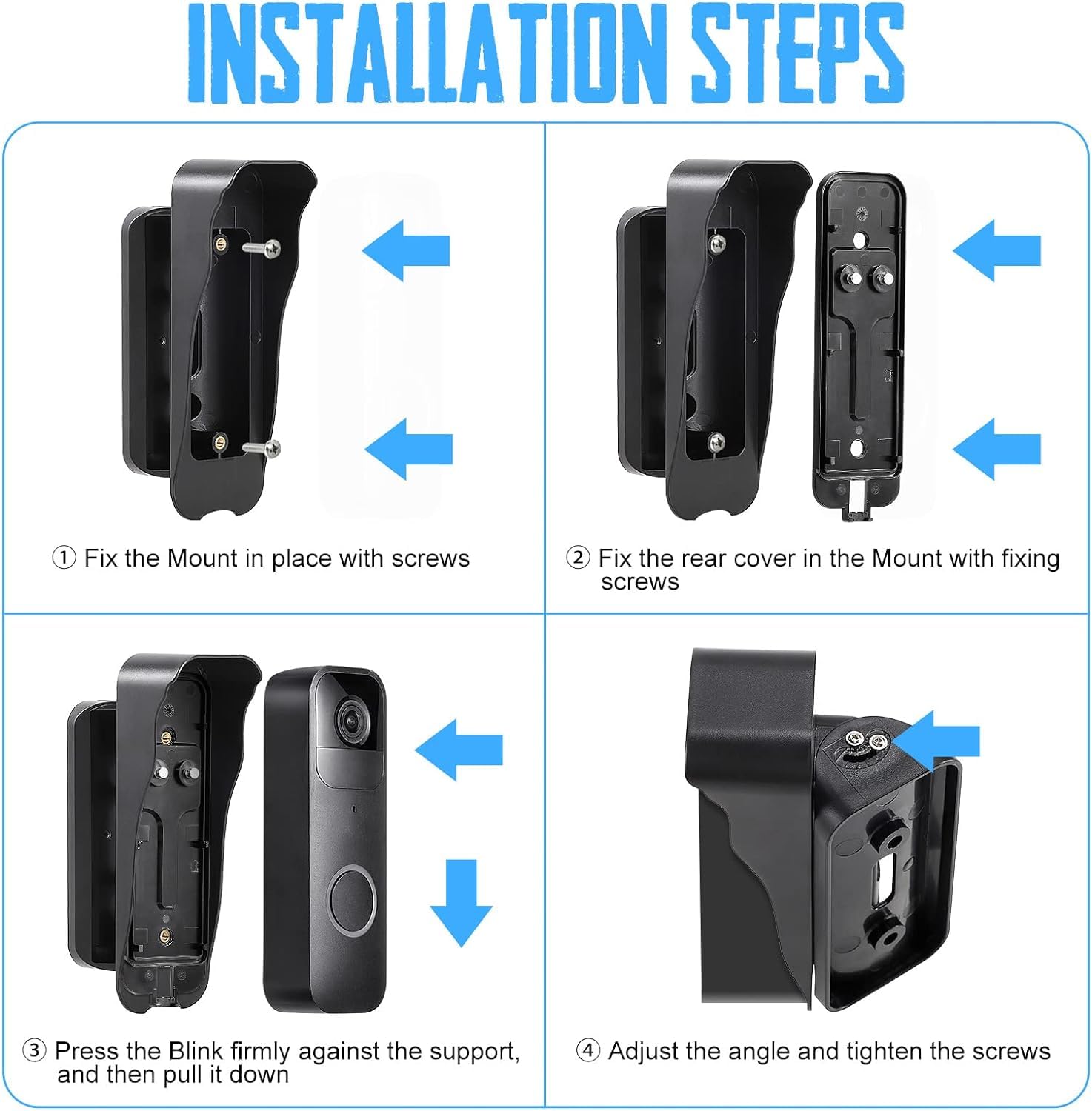 INSTALLATION STEPS

① Fix the Mount in place with screws

② Fix the rear cover in the Mount with fixing screws

③ Press the Blink firmly against the support, and then pull it down

④ Adjust the angle and tighten the screws