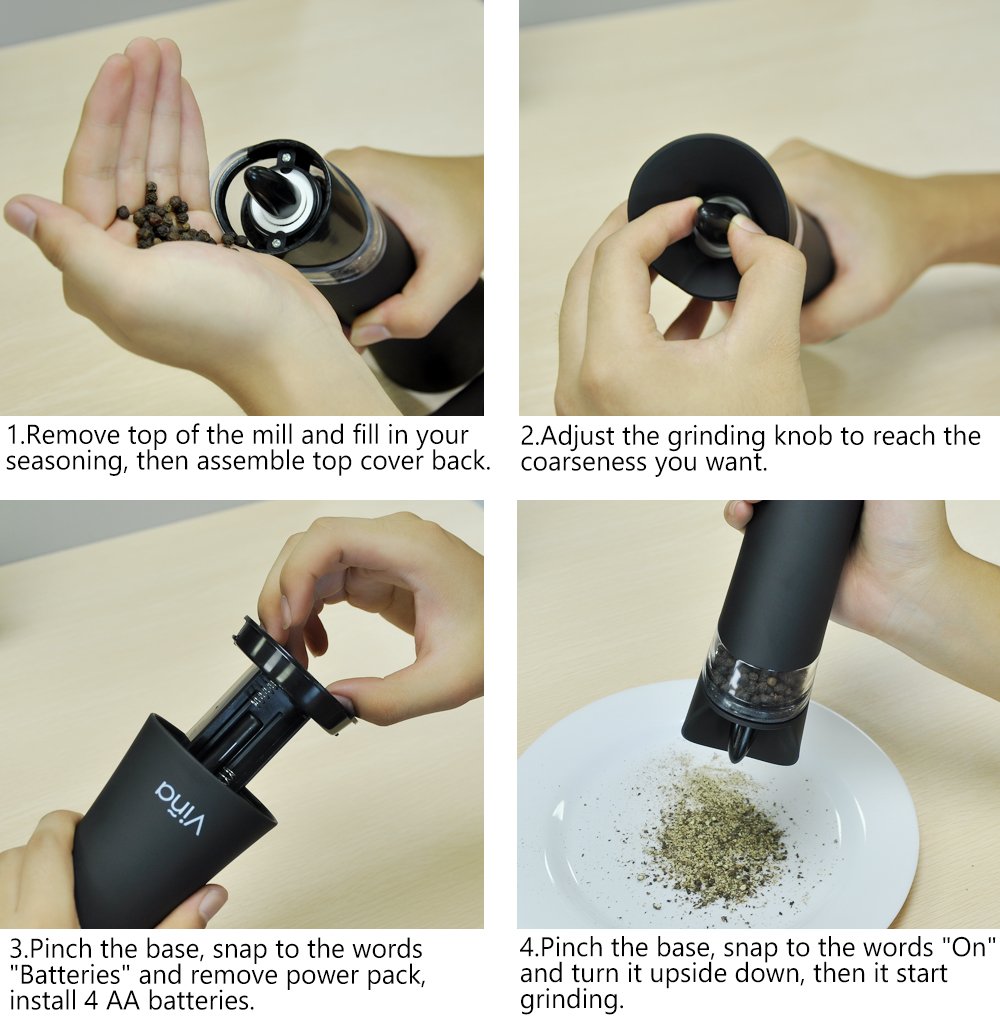 1.Remove top of the mill and fill in your seasoning, then assemble top cover back.

2.Adjust the grinding knob to reach the coarseness you want.

Vina

3.Pinch the base, snap to the words "Batteries" and remove power pack, install 4 AA batteries.

4.Pinch the base, snap to the words "On" and turn it upside down, then it start grinding.