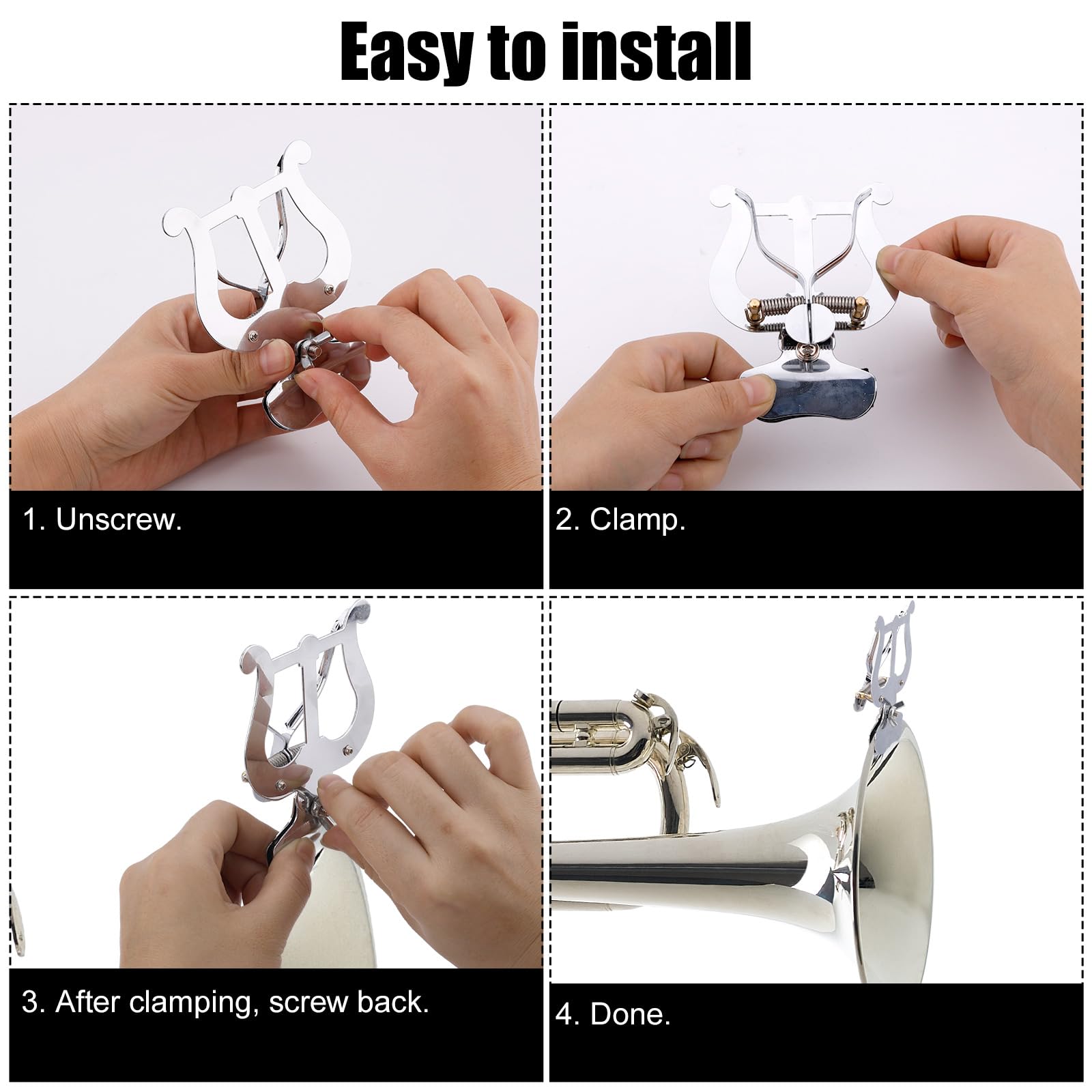 Easy to install

1. Unscrew.

2. Clamp.

3. After clamping, screw back.

4. Done.