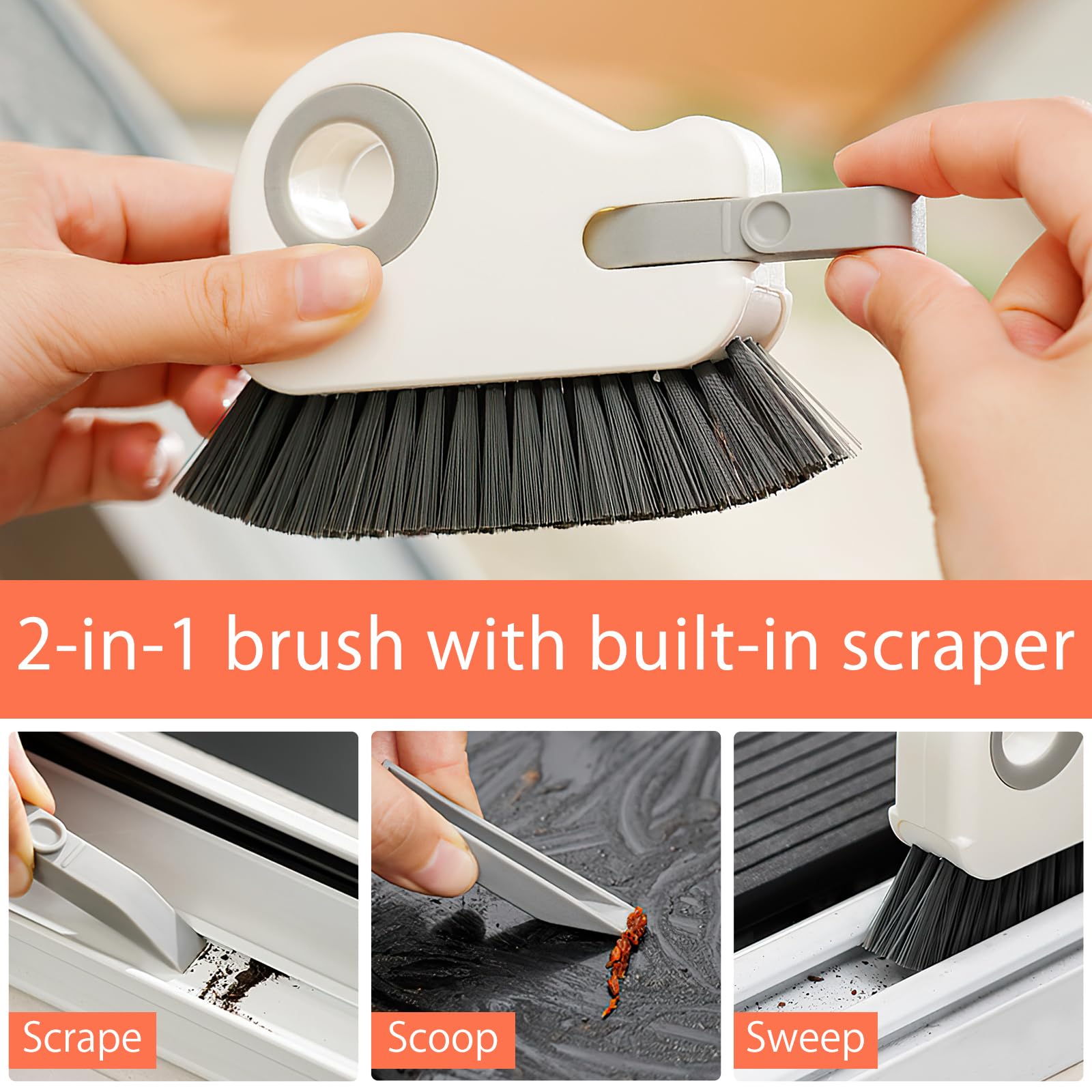 2-in-1 brush with built-in scraper

Scrape

Scoop

Sweep