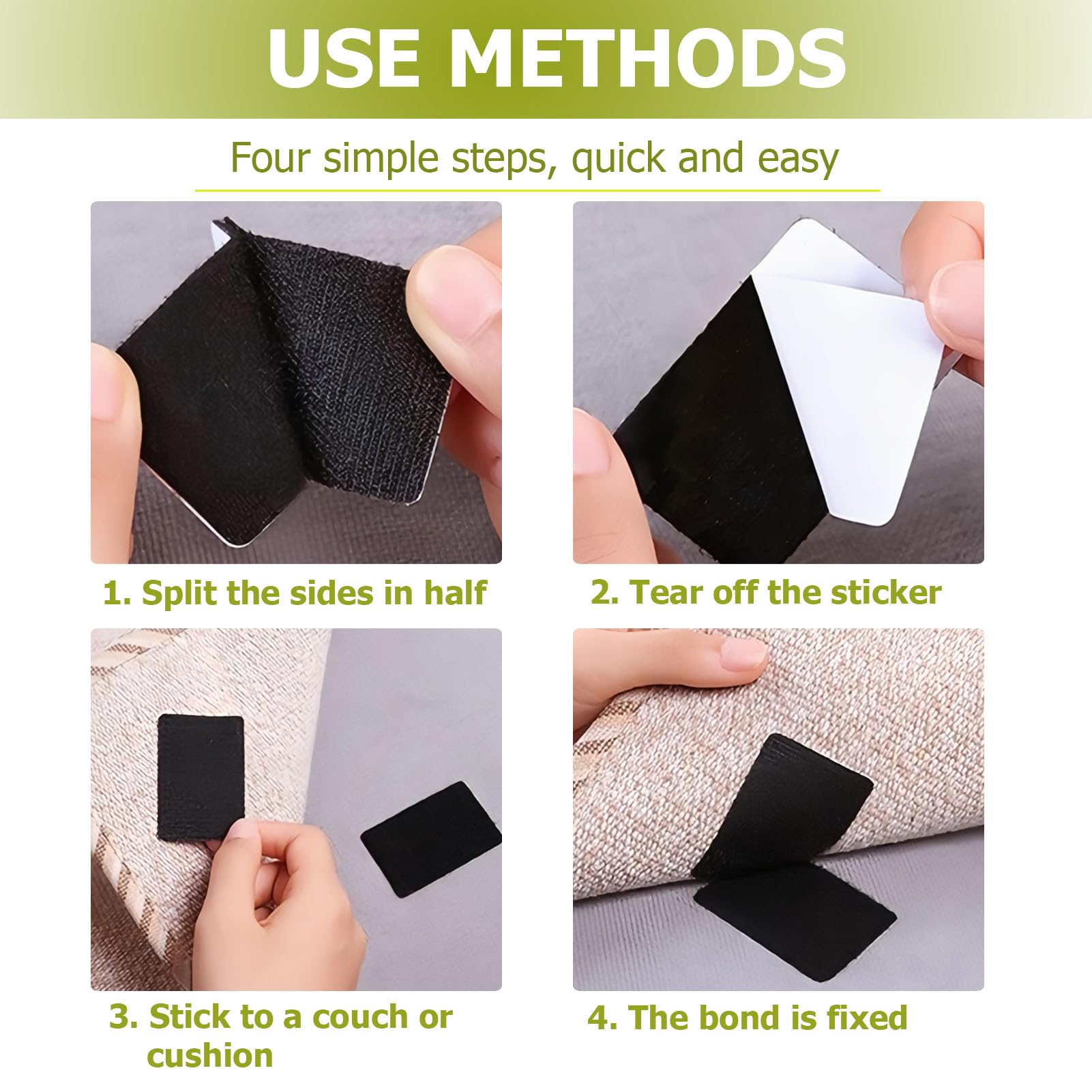 USE METHODS

Four simple steps, quick and easy

1. Split the sides in half

2. Tear off the sticker

3. Stick to a couch or cushion

4. The bond is fixed