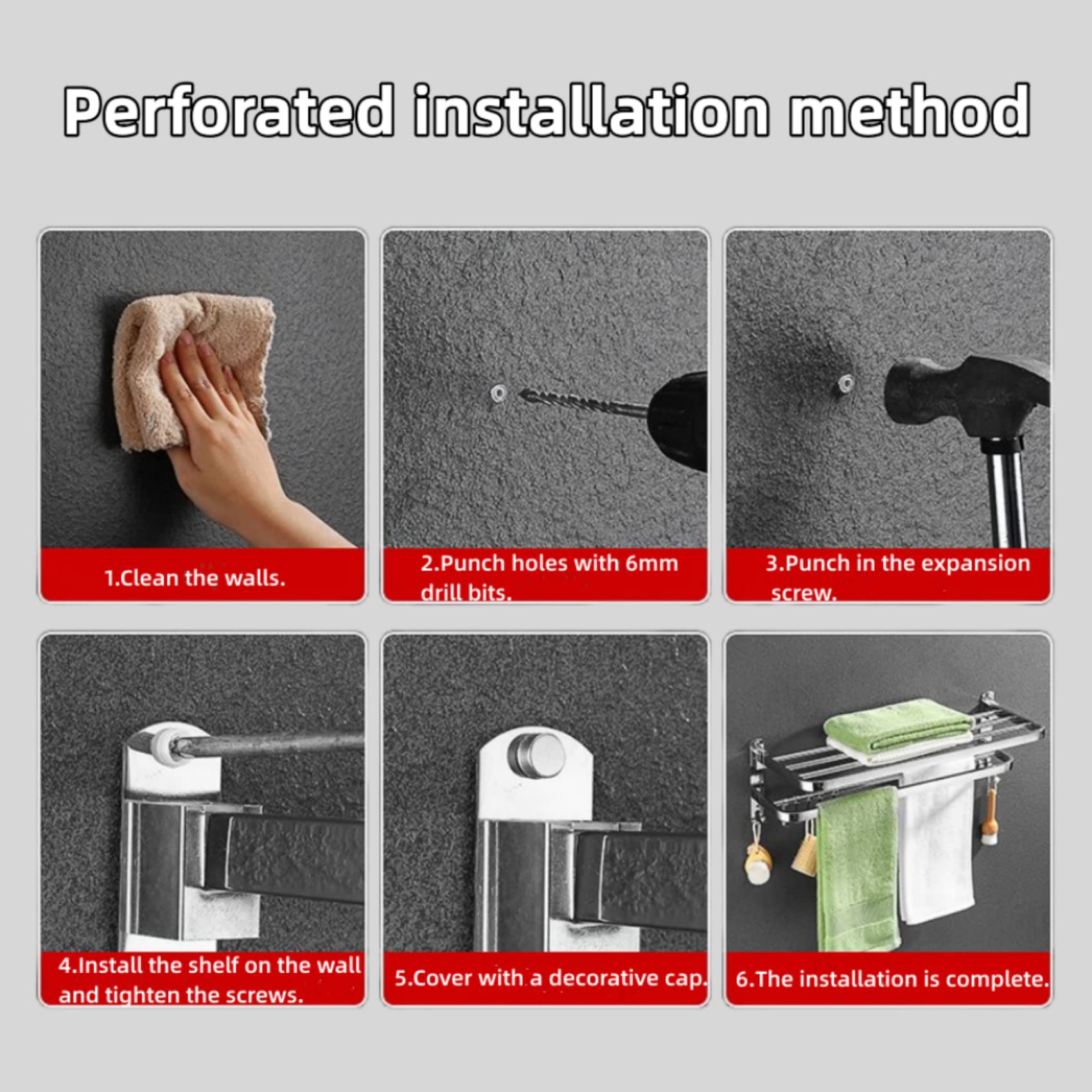 Perforated installation method

1.Clean the walls.

2.Punch holes with 6mm drill bits.

3.Punch in the expansion screw.

4.Install the shelf on the wall and tighten the screws.

5.Cover with a decorative cap.

6.The installation is complete.