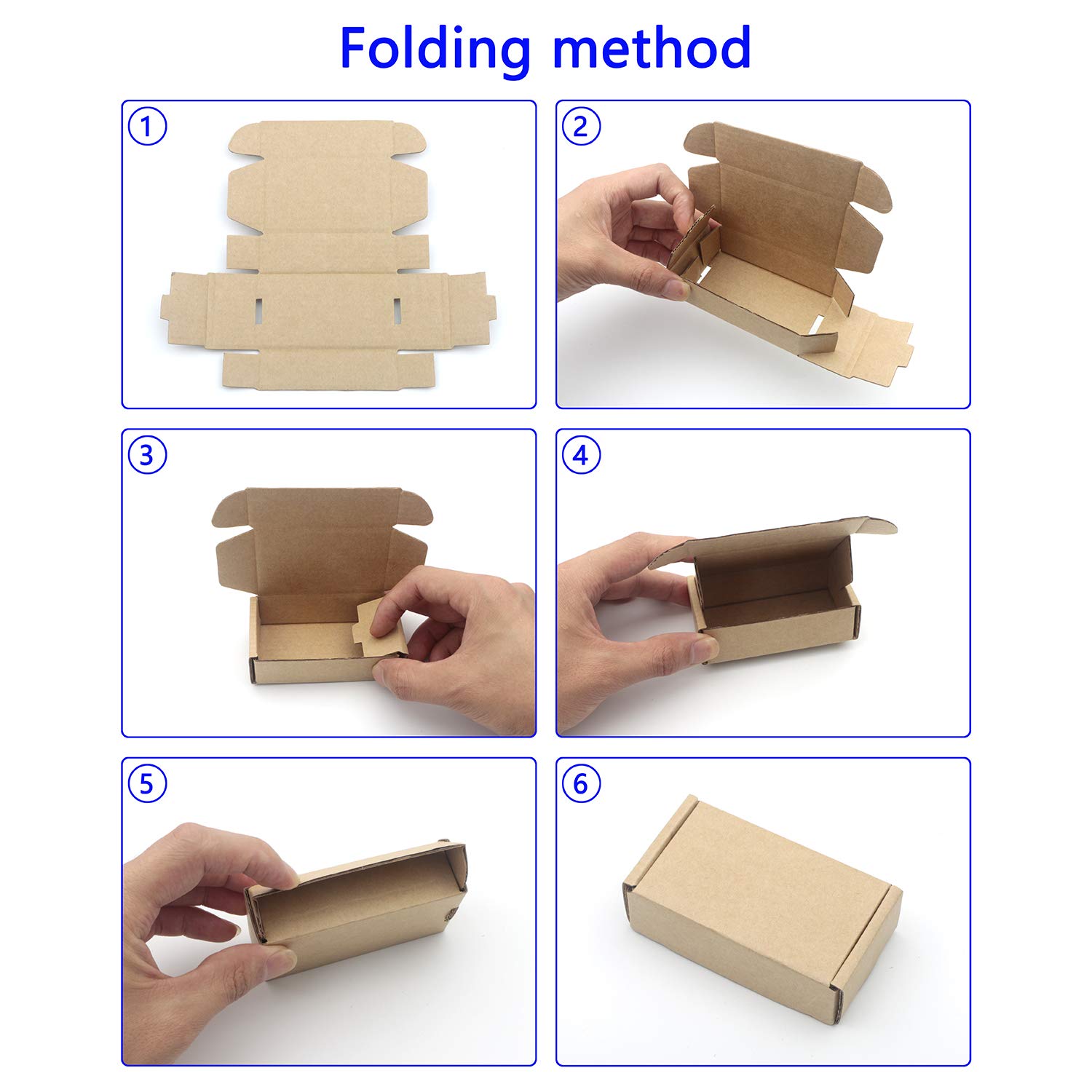 Folding method

①

②

③

④

⑤

⑥