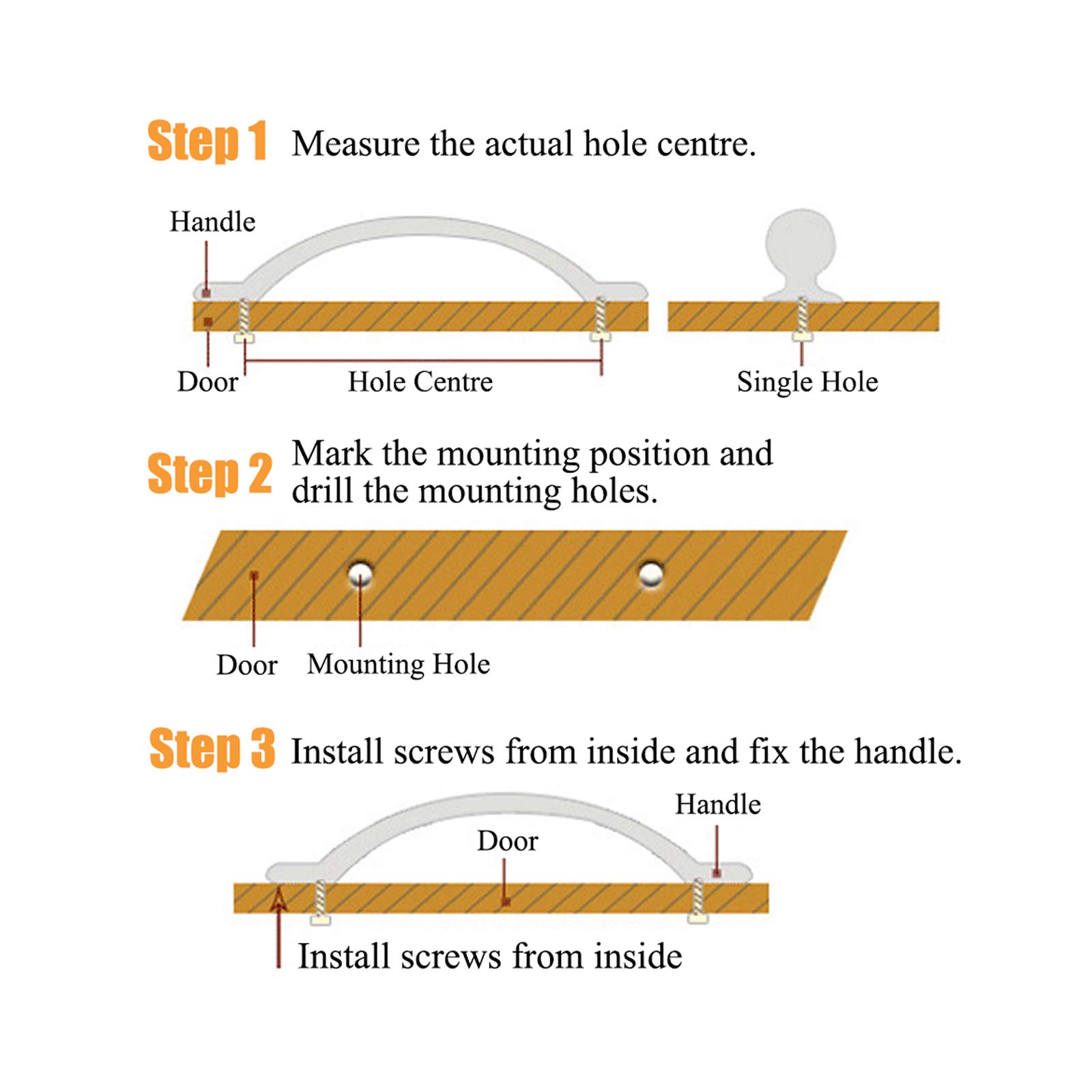 Step 1 Measure the actual hole centre.

Handle

Door

Hole Centre

Single Hole

Step 2 Mark the mounting position and drill the mounting holes.

Door

Mounting Hole

Step 3 Install screws from inside and fix the handle.

Handle

Door

Install screws from inside