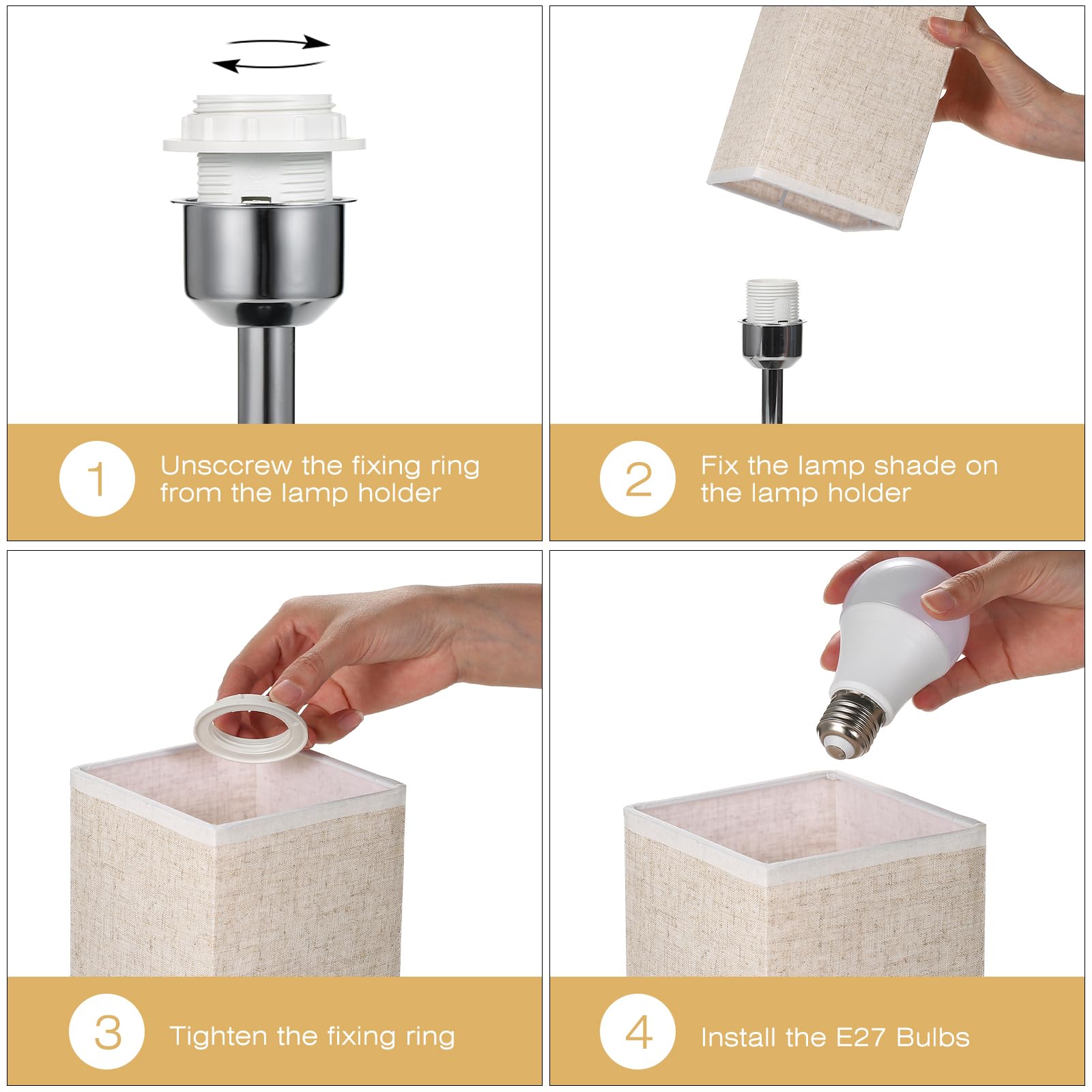 1 Unsccrew the fixing ring from the lamp holder

2 Fix the lamp shade on the lamp holder

3 Tighten the fixing ring

4 Install the E27 Bulbs