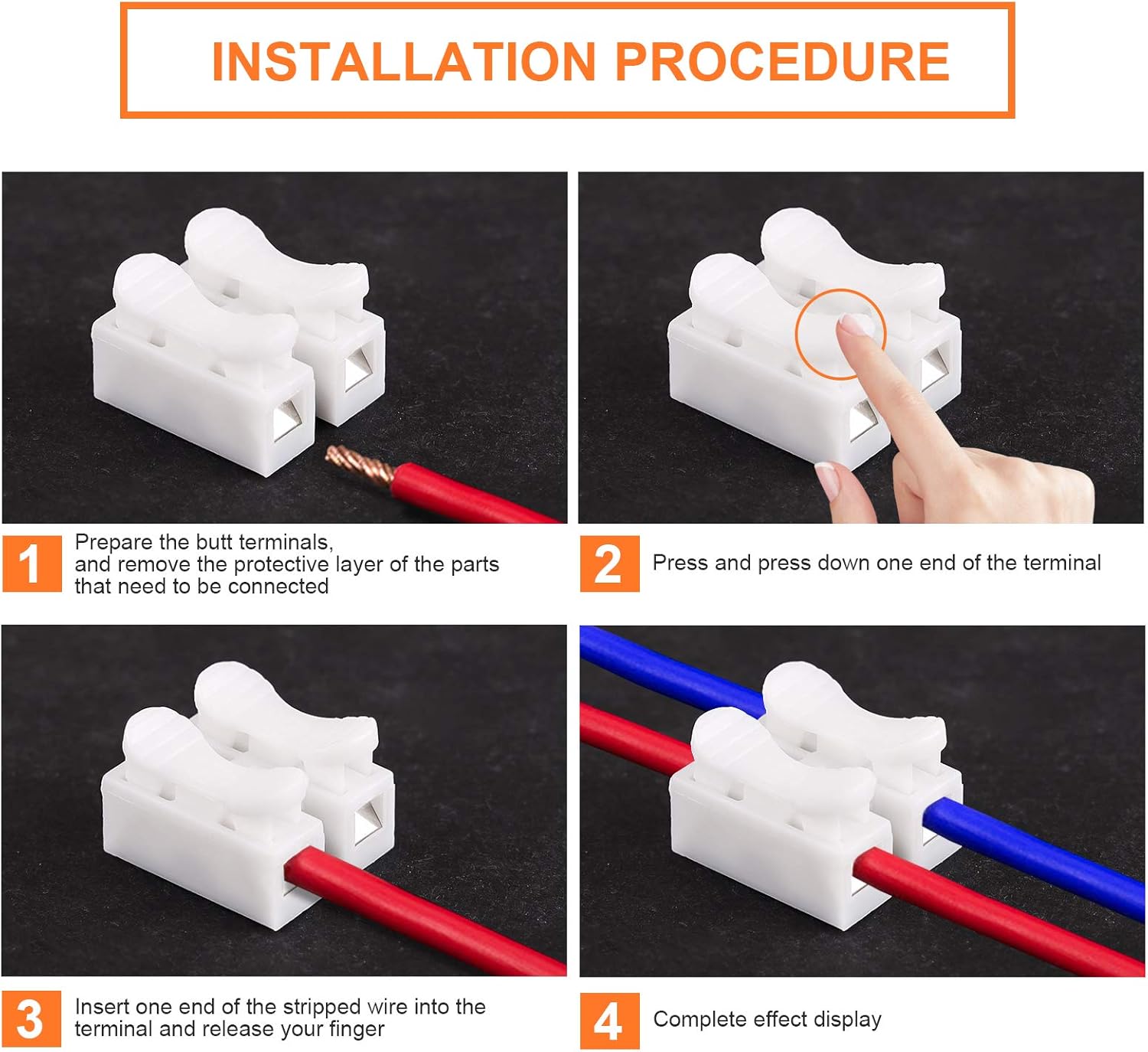 INSTALLATION PROCEDURE

1 Prepare the butt terminals, and remove the protective layer of the parts that need to be connected

2 Press and press down one end of the terminal

3 Insert one end of the stripped wire into the terminal and release your finger

4 Complete effect display