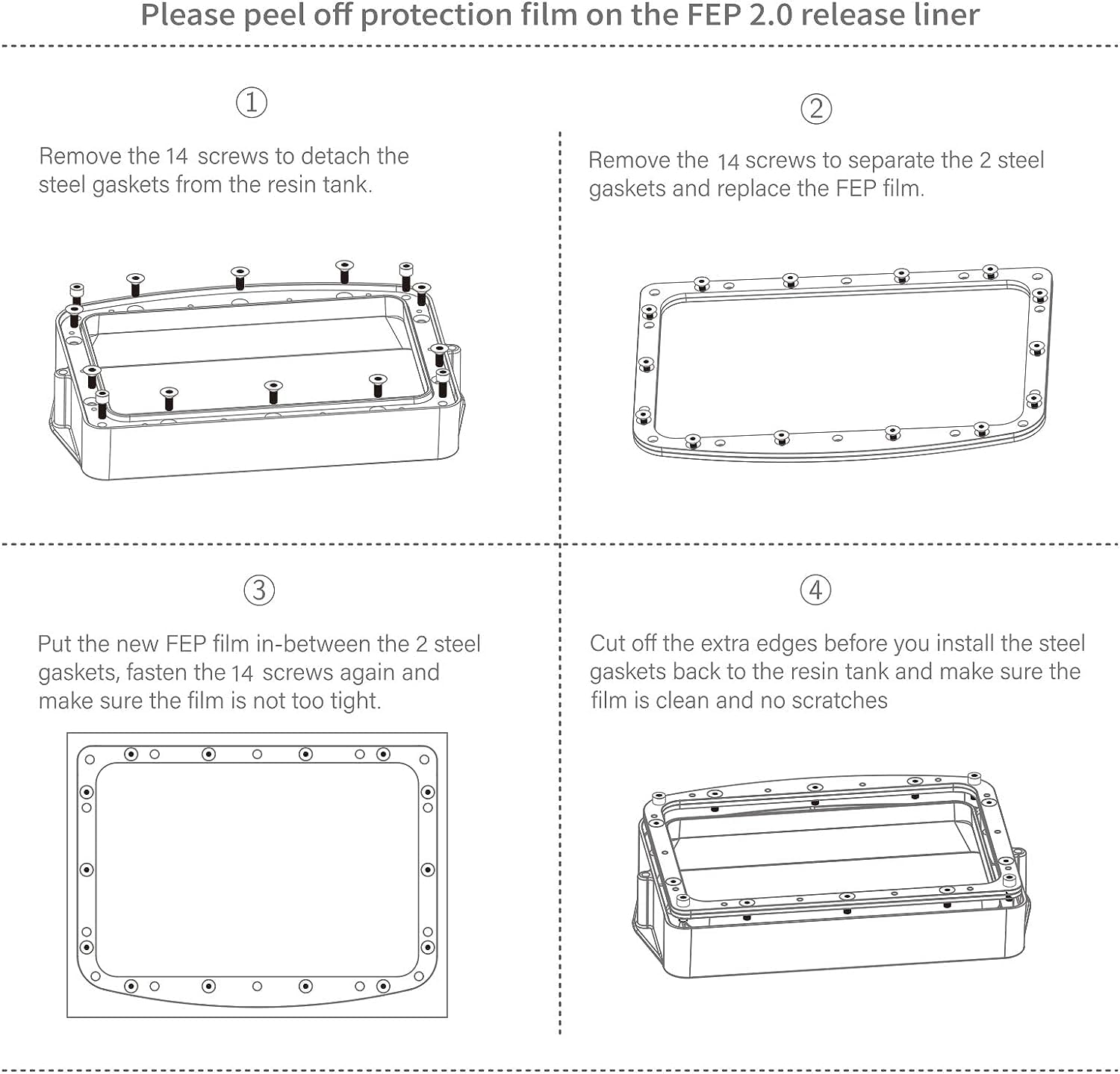 Please peel off protection film on the FEP 2.0 release liner

①

Remove the 14 screws to detach the steel gaskets from the resin tank.

②

Remove the 14 screws to separate the 2 steel gaskets and replace the FEP film.

③

Put the new FEP film in-between the 2 steel gaskets, fasten the 14 screws again and make sure the film is not too tight.

④

Cut off the extra edges before you install the steel gaskets back to the resin tank and make sure the film is clean and no scratches