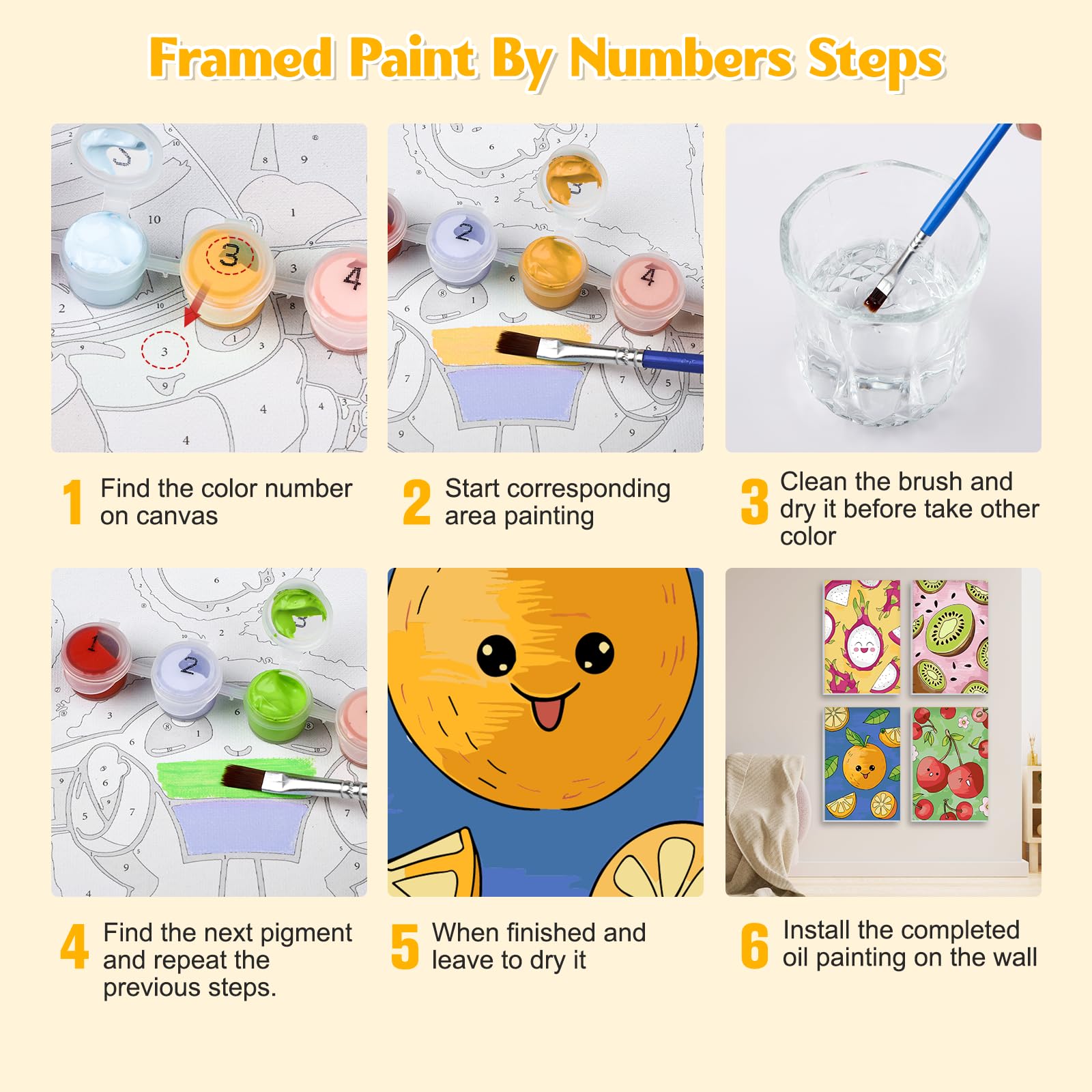 Framed Paint By Numbers Steps

1 Find the color number on canvas

2 Start corresponding area painting

3 Clean the brush and dry it before take other color

4 Find the next pigment and repeat the previous steps.

5 When finished and leave to dry it

6 Install the completed oil painting on the wall