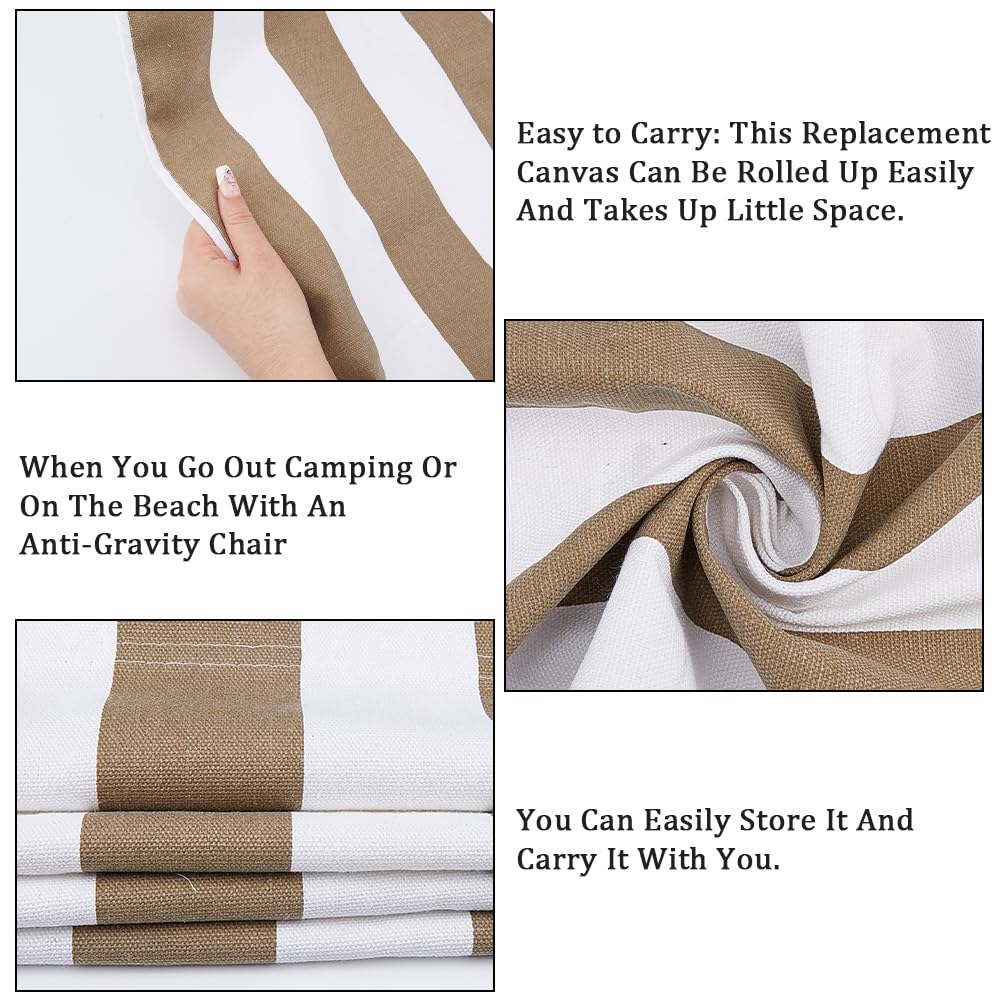 Easy to Carry: This Replacement Canvas Can Be Rolled Up Easily And Takes Up Little Space.

When You Go Out Camping Or On The Beach With An Anti-Gravity Chair

You Can Easily Store It And Carry It With You.