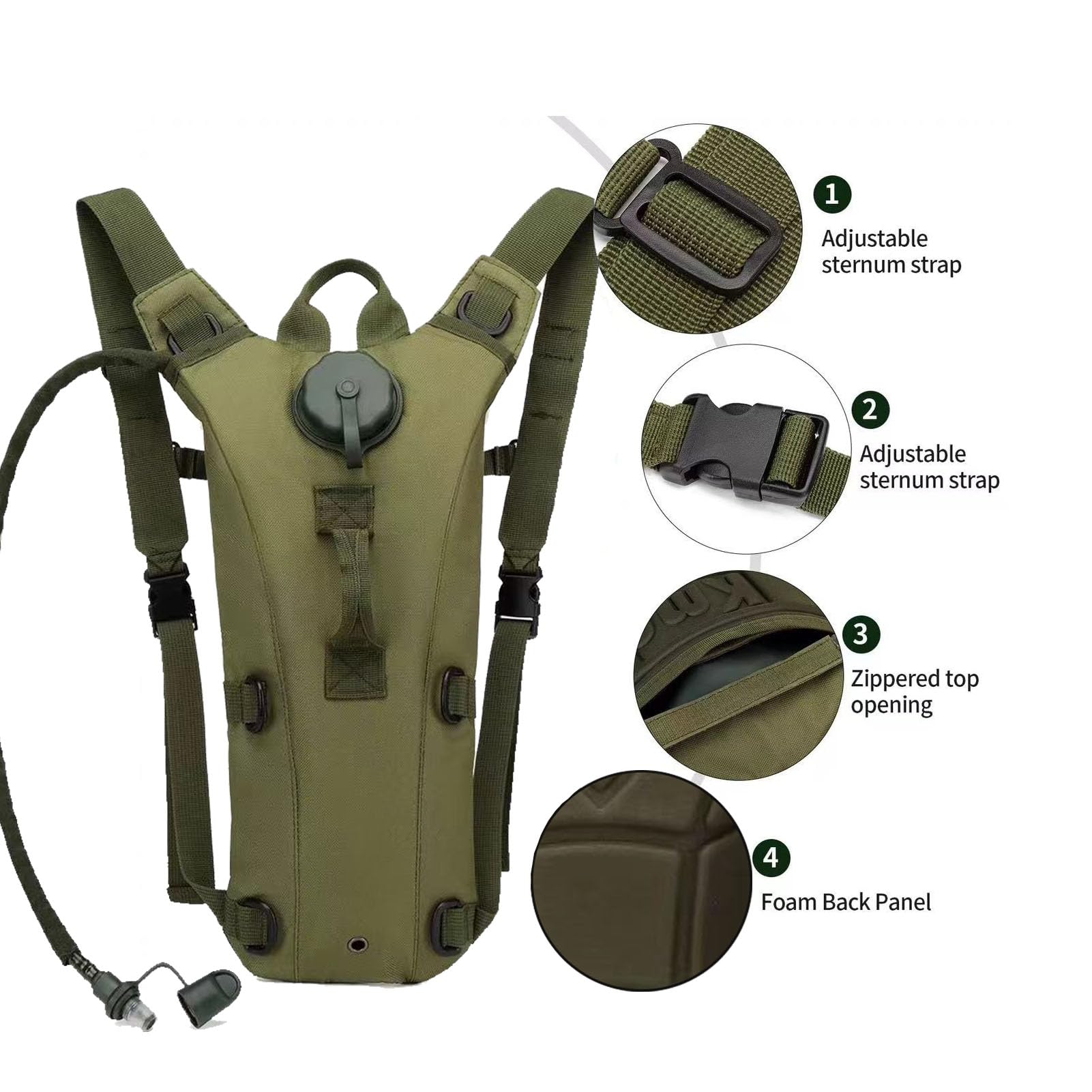 1
Adjustable sternum strap

2
Adjustable sternum strap

3
Zippered top opening

4
Foam Back Panel