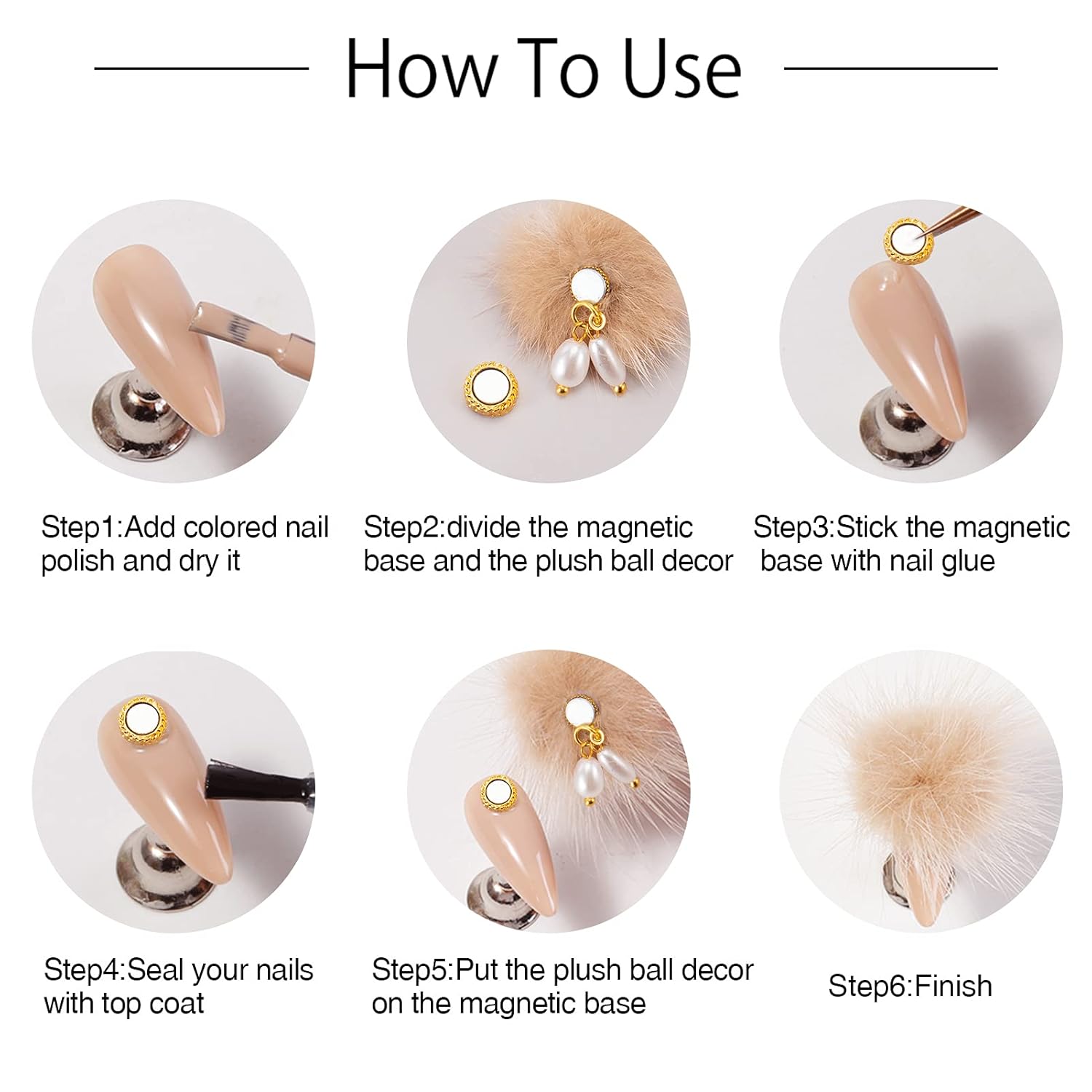 How To Use

Step1:Add colored nail polish and dry it

Step2:divide the magnetic base and the plush ball decor

Step3:Stick the magnetic base with nail glue

Step4:Seal your nails with top coat

Step5:Put the plush ball decor on the magnetic base

Step6:Finish