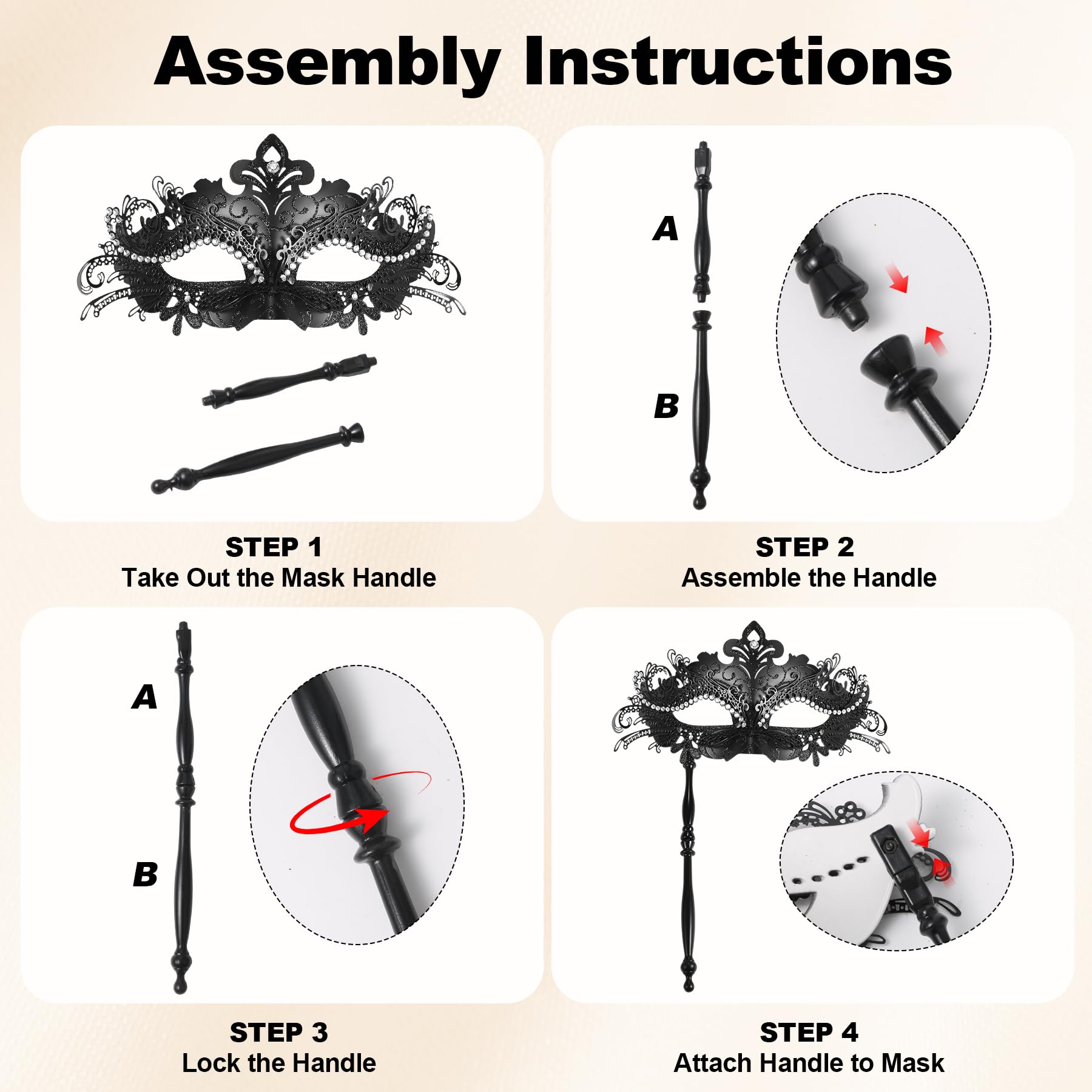 Assembly Instructions

STEP 1
Take Out the Mask Handle

A

B

STEP 2
Assemble the Handle

A

B

STEP 3
Lock the Handle

STEP 4
Attach Handle to Mask