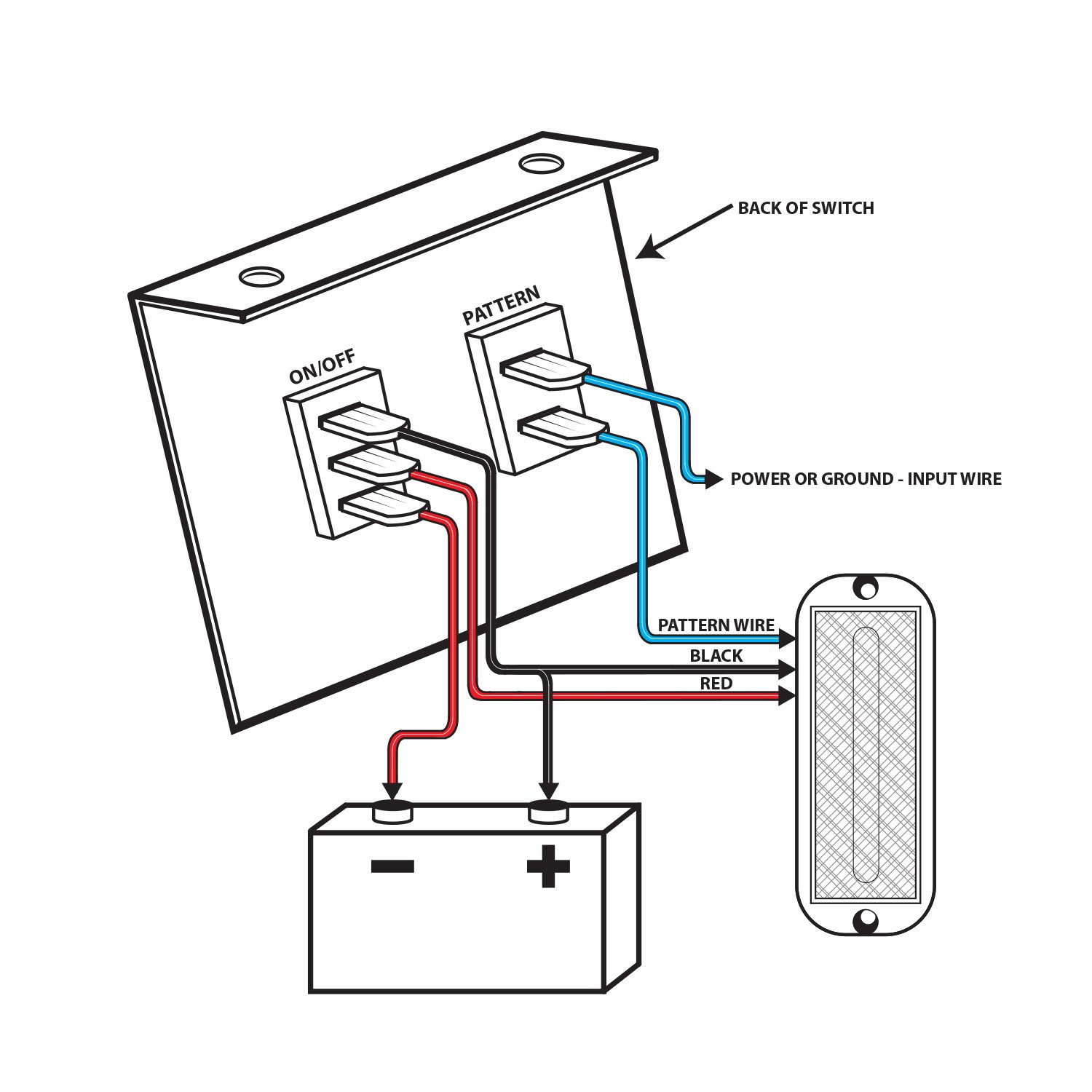 BACK OF SWITCH

PATTERN

ON/OFF

POWER OR GROUND - INPUT WIRE

PATTERN WIRE

BLACK

RED

−

+