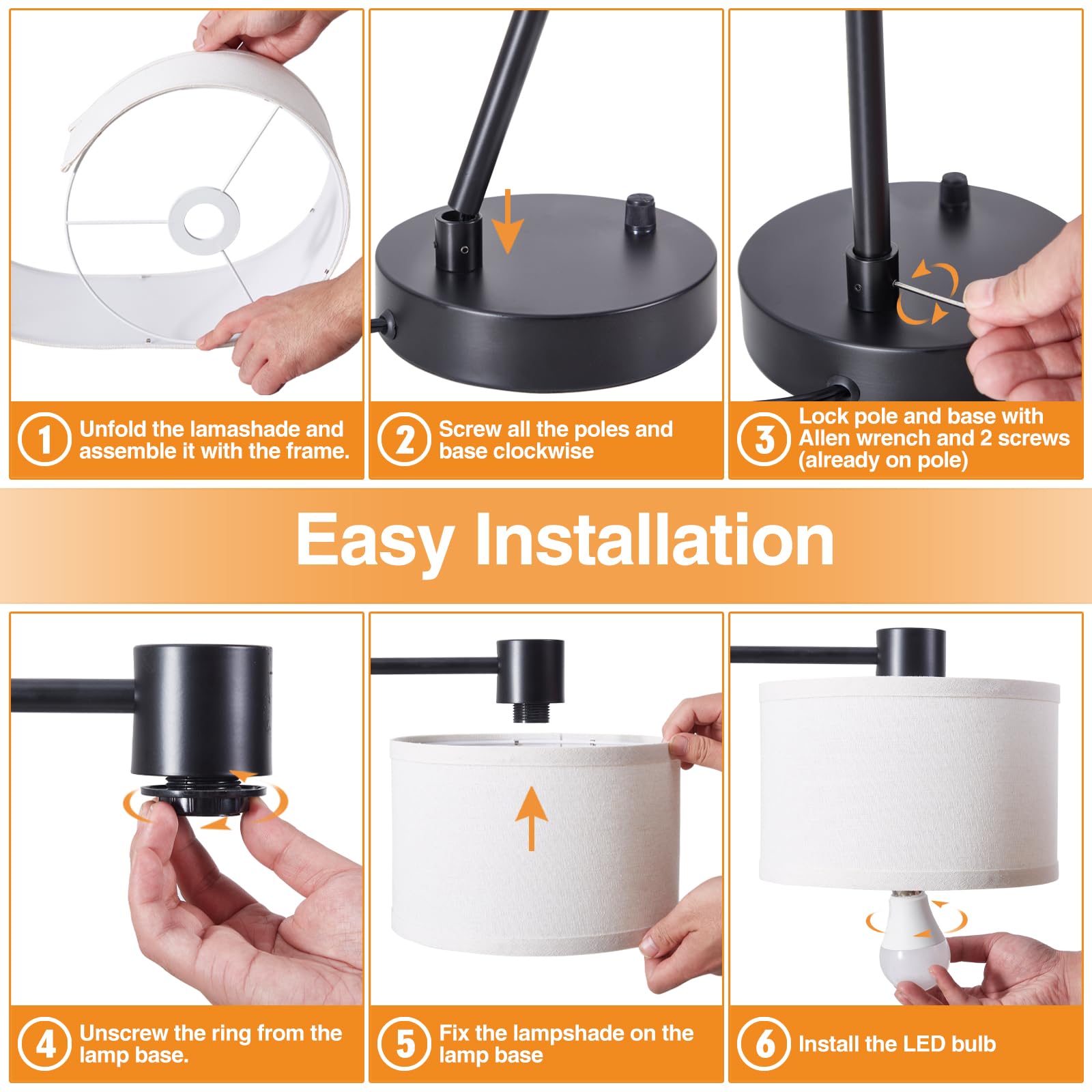 1 Unfold the lamashade and assemble it with the frame.

2 Screw all the poles and base clockwise

3 Lock pole and base with Allen wrench and 2 screws (already on pole)

Easy Installation

4 Unscrew the ring from the lamp base.

5 Fix the lampshade on the lamp base

6 Install the LED bulb