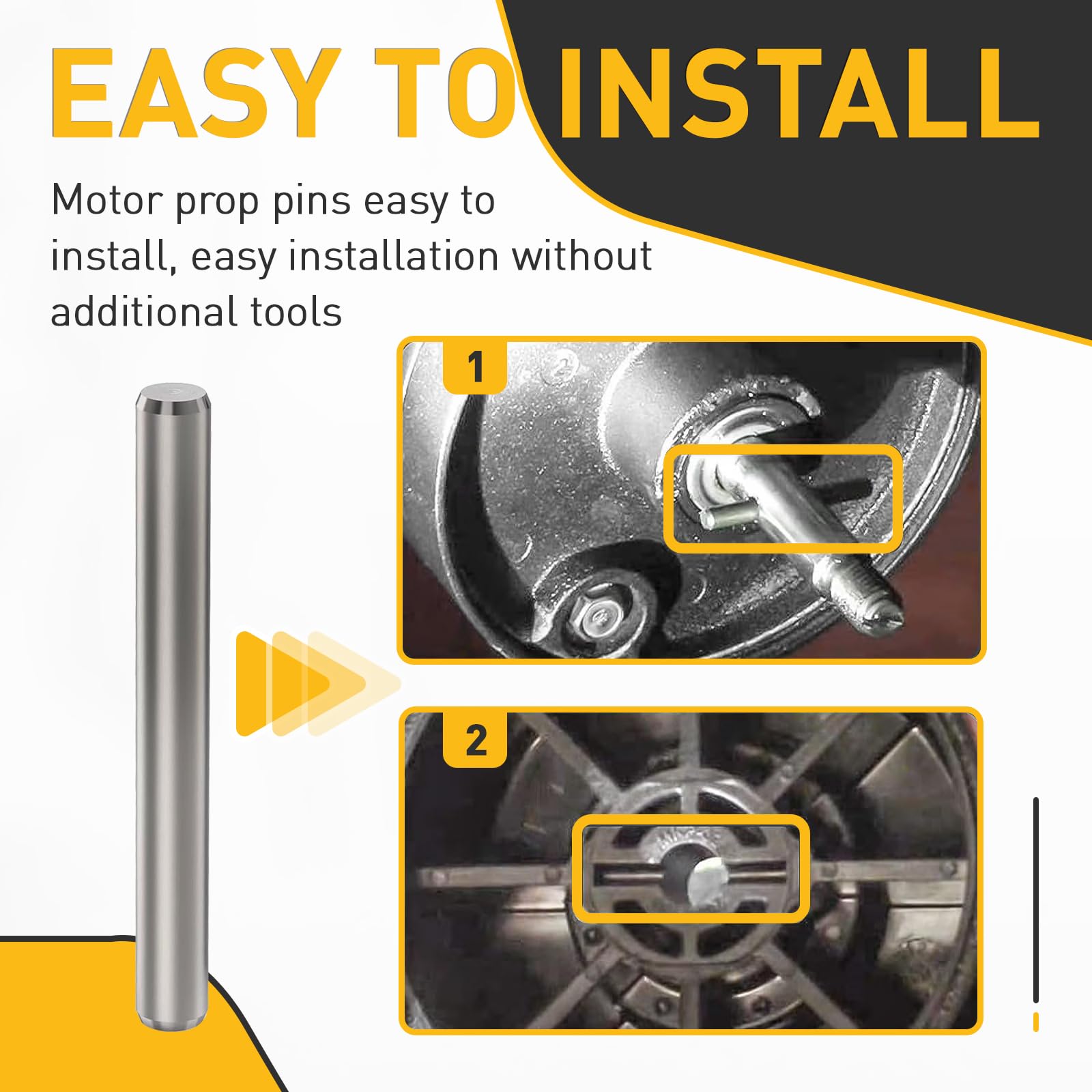 EASY TO INSTALL

Motor prop pins easy to install, easy installation without additional tools

1

2