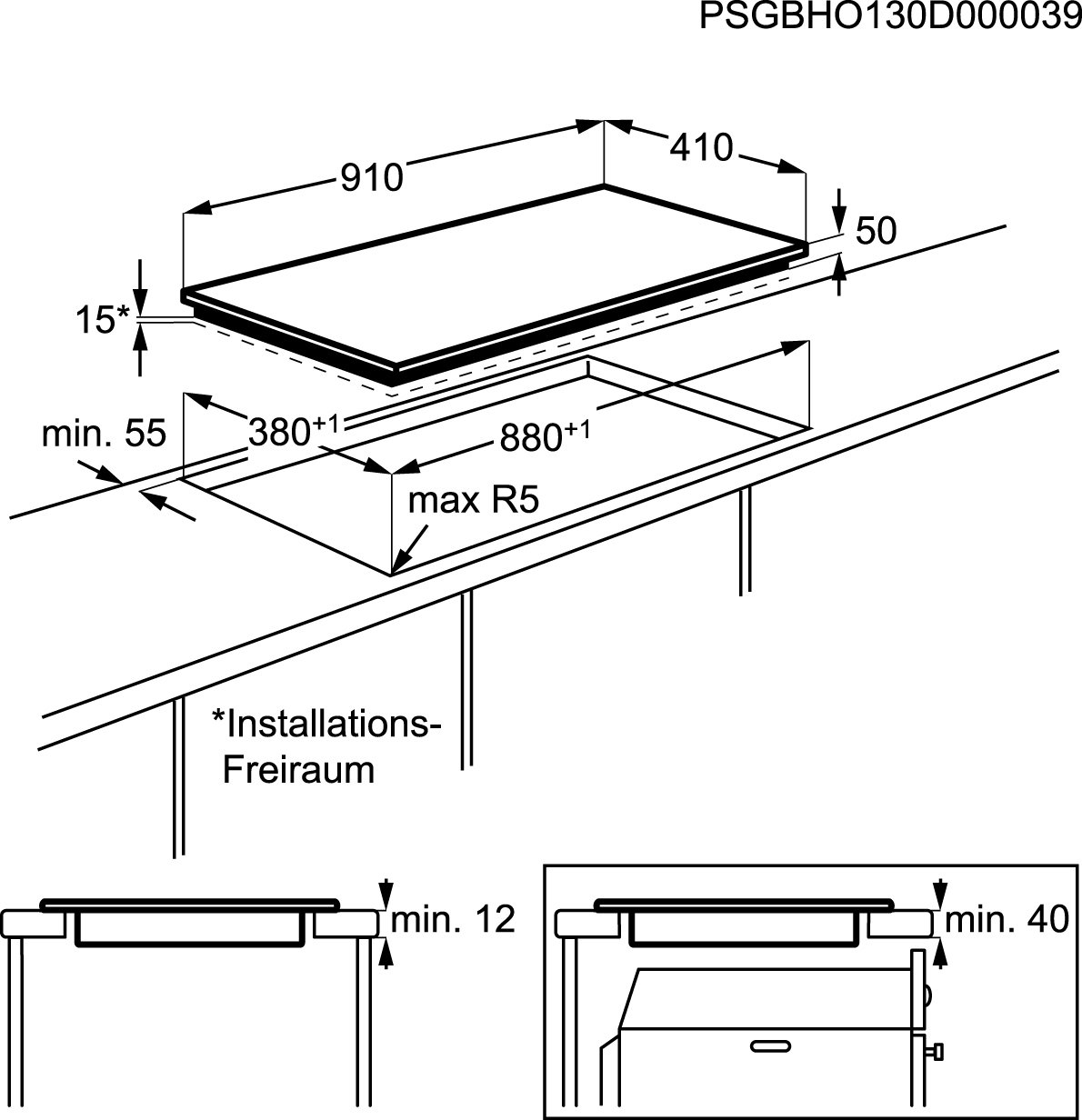 PSGBHO130D000039

910

410

50

15*

min. 55

$380^{+1}$

$880^{+1}$

max R5

*Installations-Freiraum

min. 12

min. 40