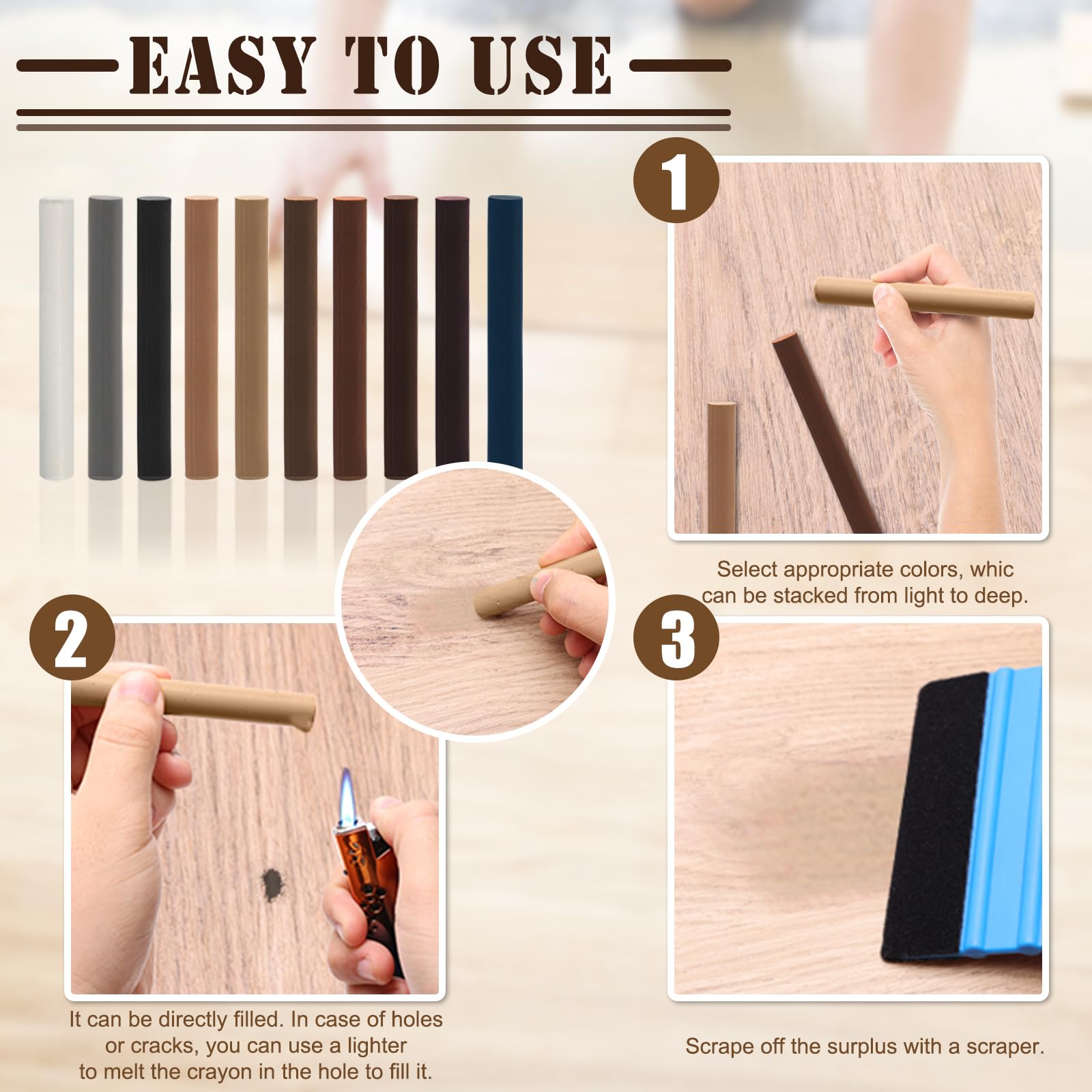 EASY TO USE

1

Select appropriate colors, whic can be stacked from light to deep.

2

It can be directly filled. In case of holes or cracks, you can use a lighter to melt the crayon in the hole to fill it.

3

Scrape off the surplus with a scraper.