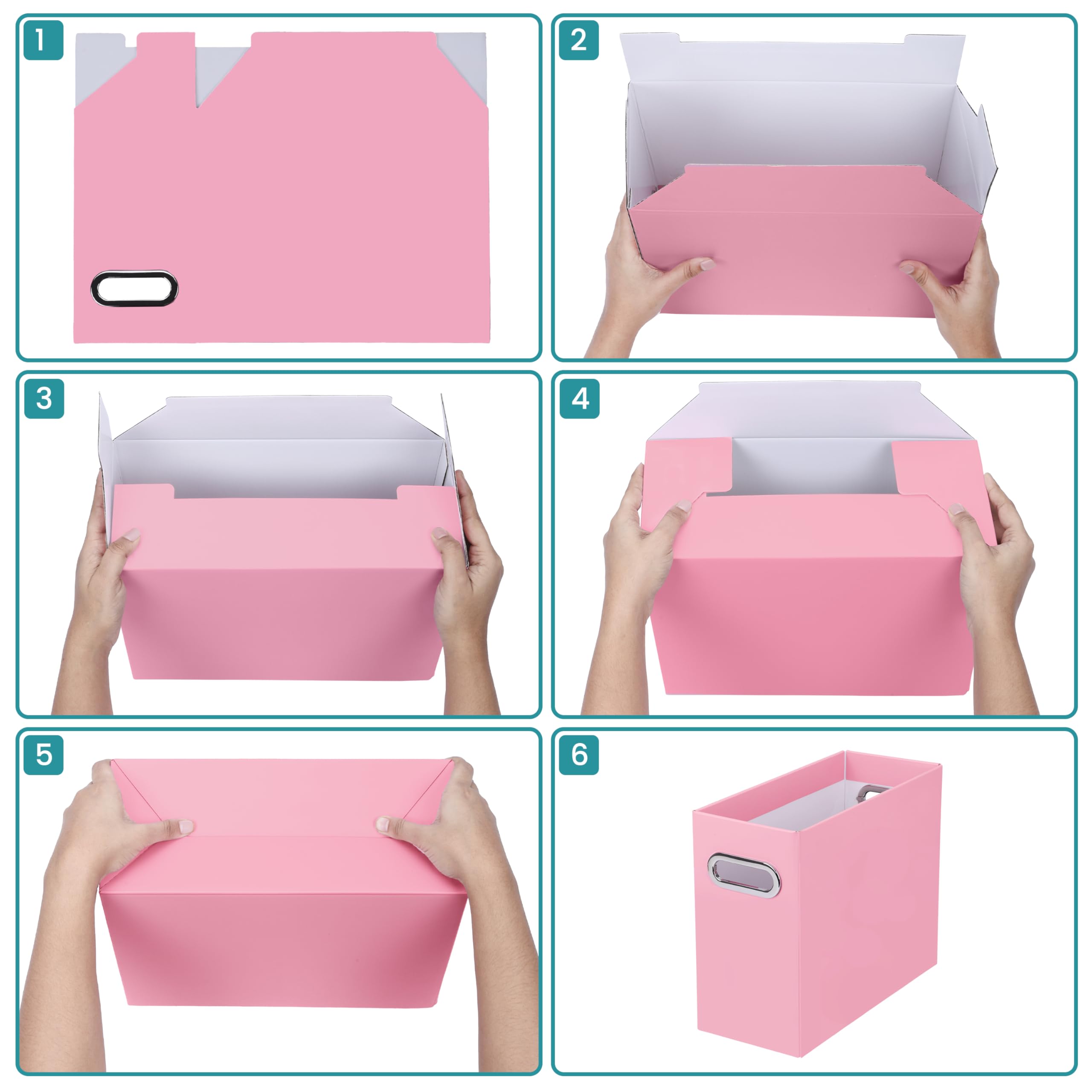 1

2

3

4

5

6